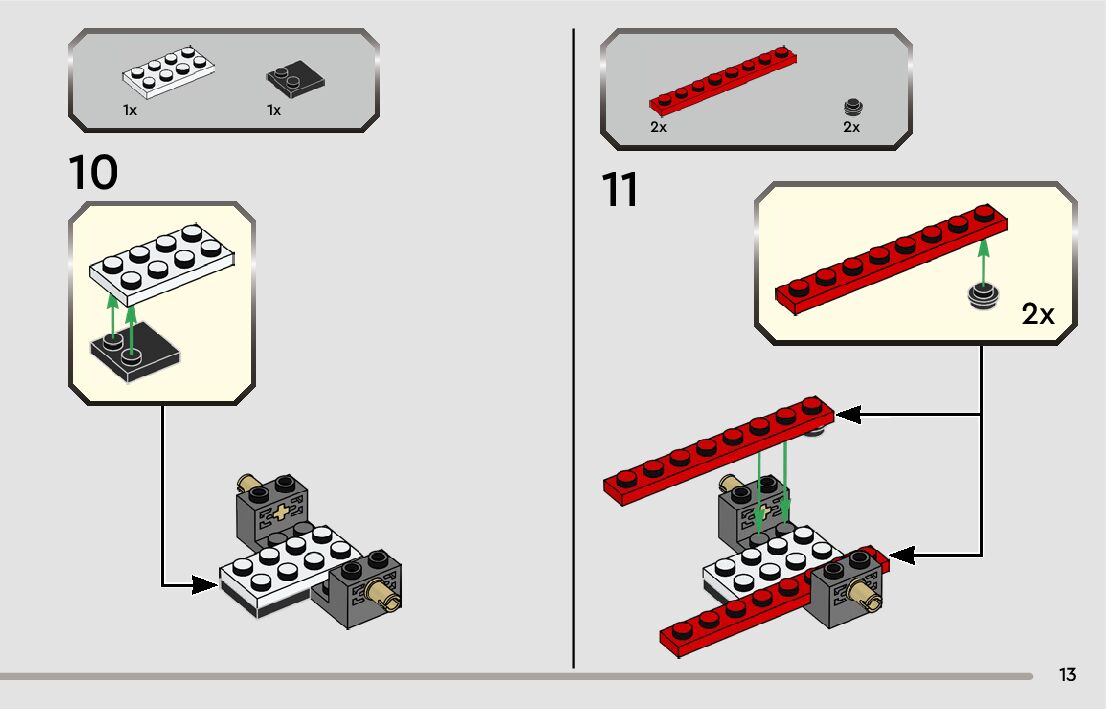 1x 1x

10

2x 2x

11

2x

13