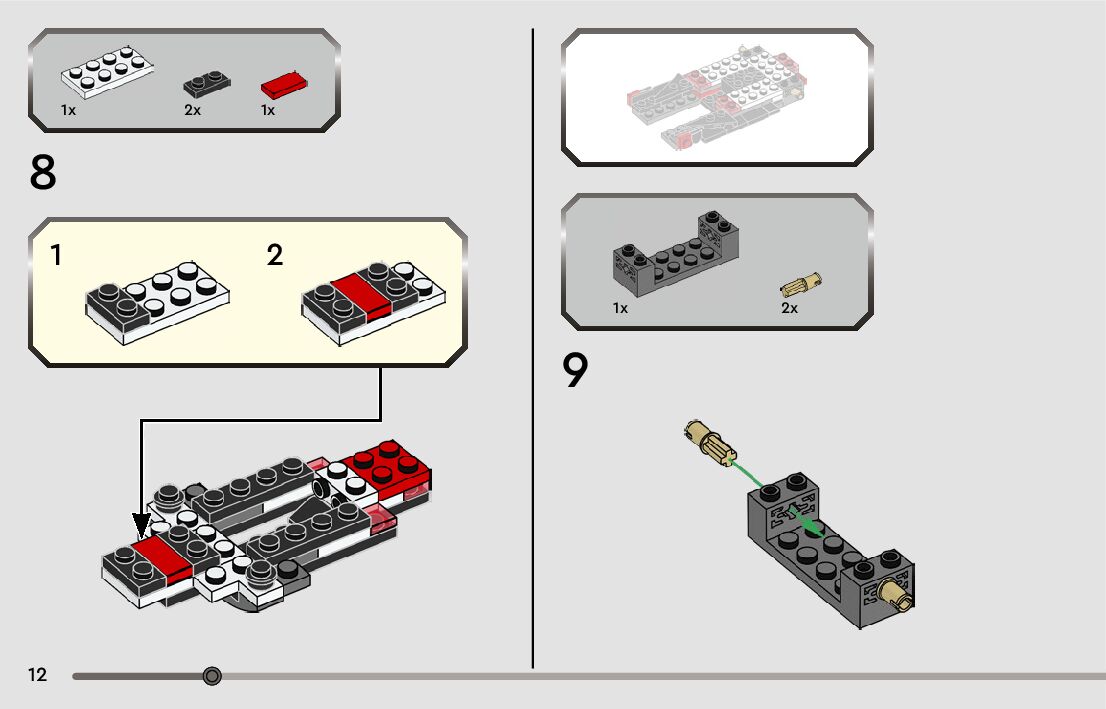 1x
2x
1x

8

1
2

1x
2x

9

12