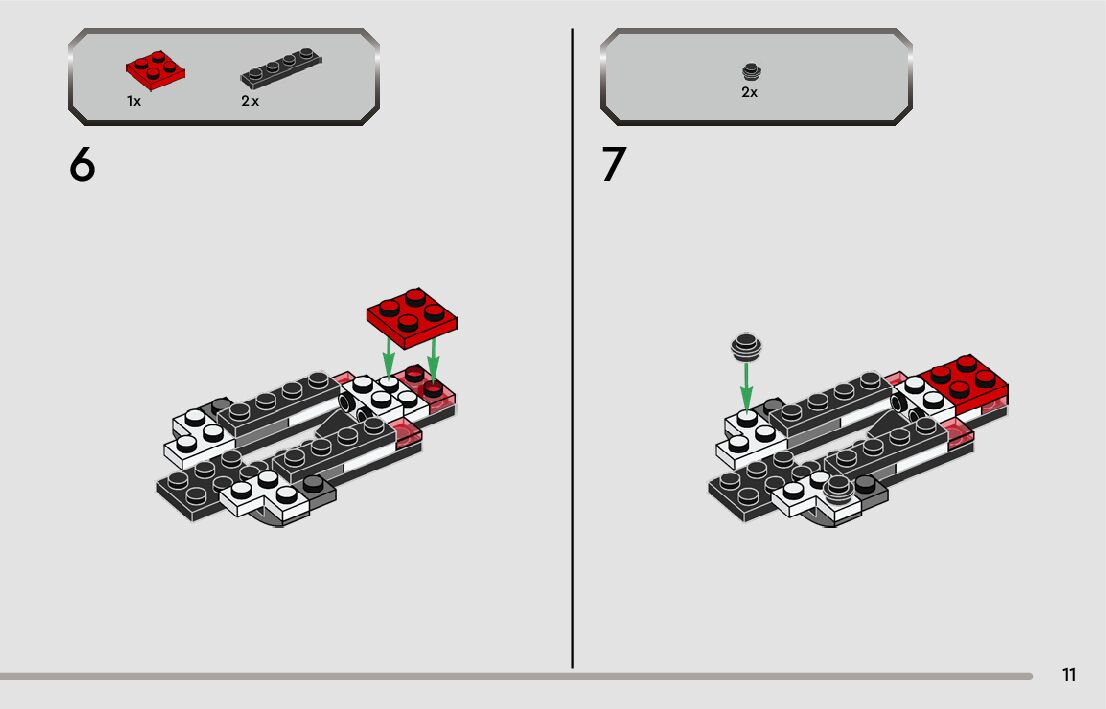 1x 2x

6

2x

7

11