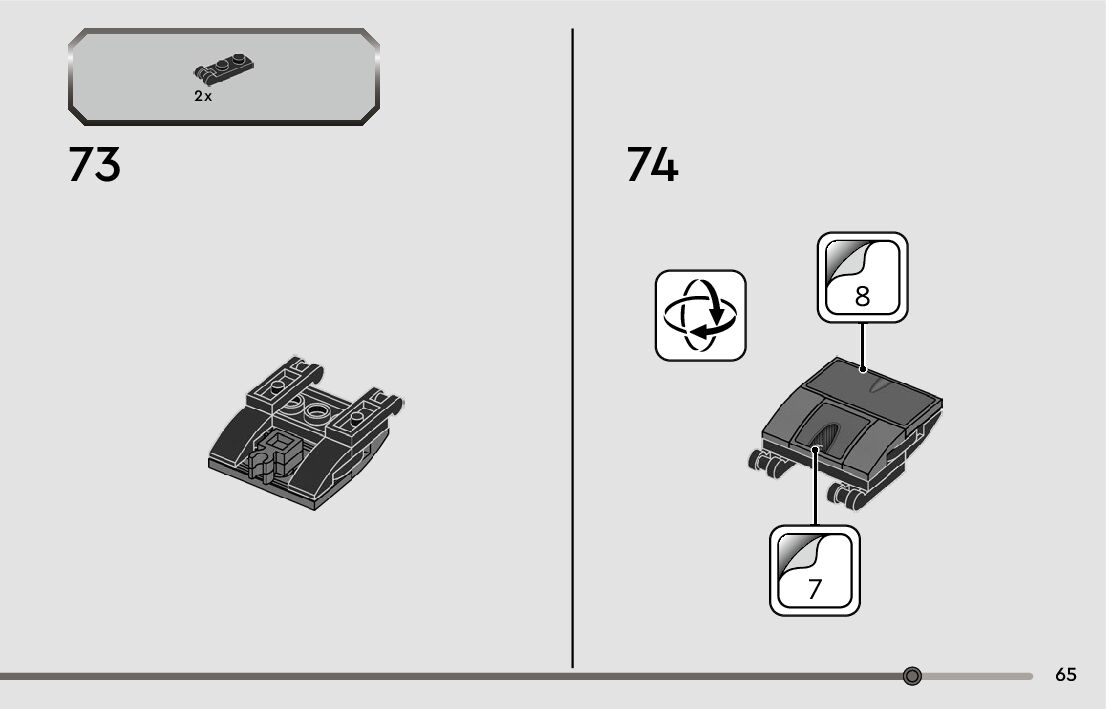 2x

73

74

8

7

65