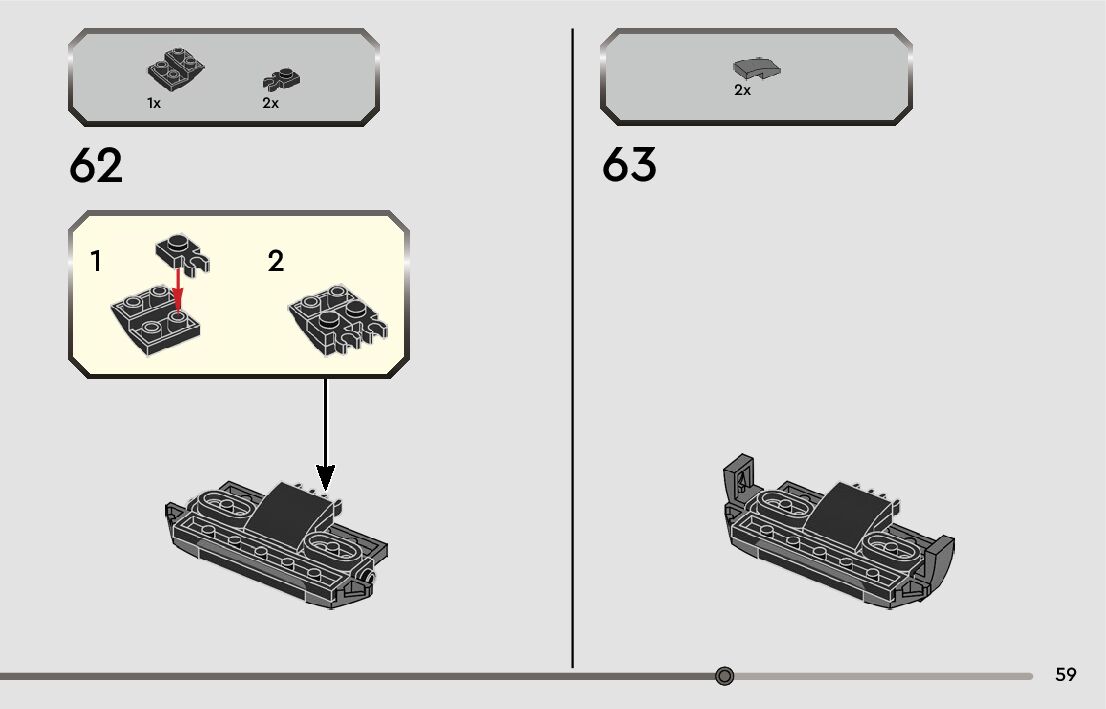 1x 2x

62

1

2

2x

63

59