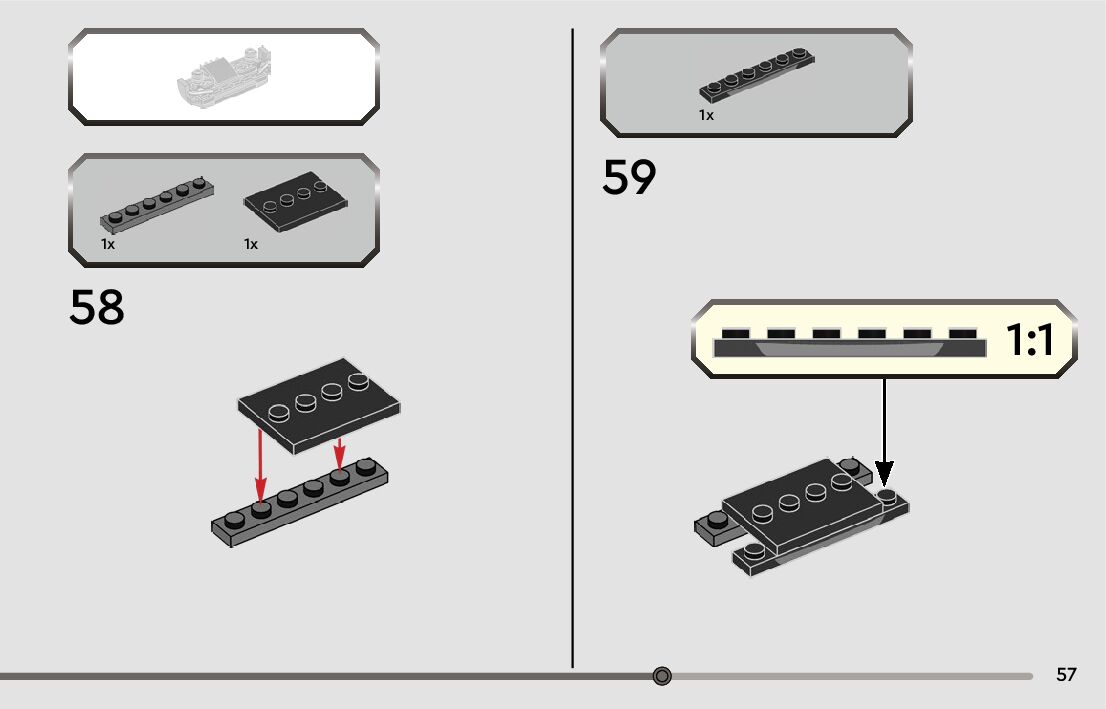 1x
1x

58

1x

59

1:1

57