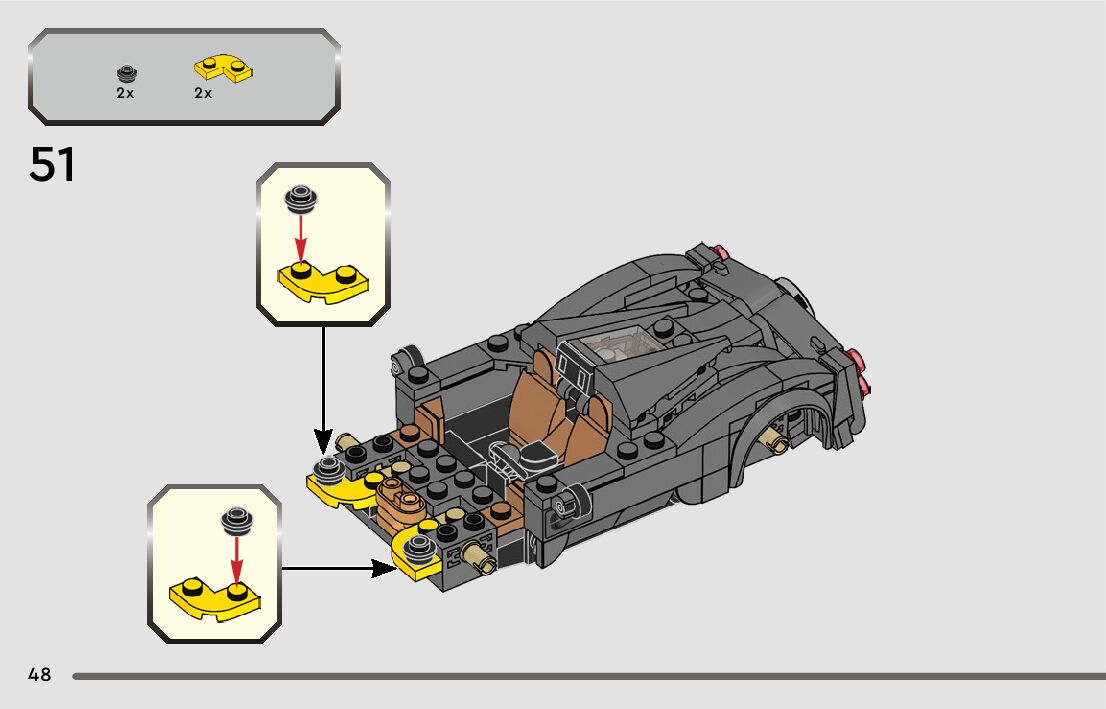 2x 2x

51

48