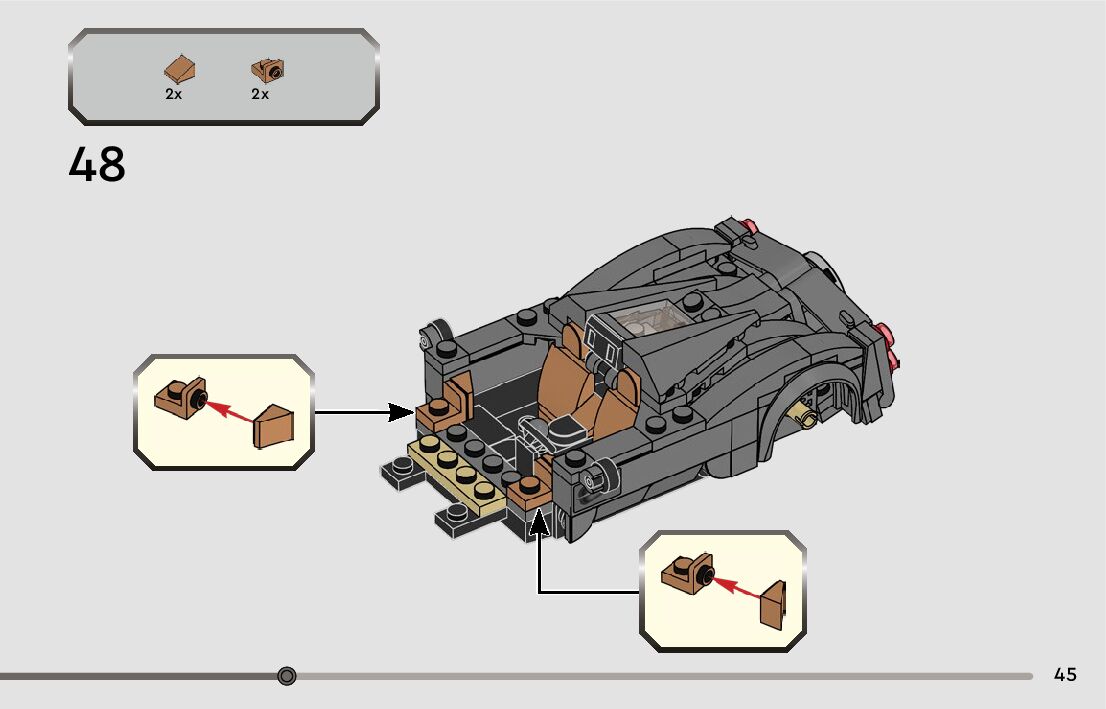 2x 2x

48

45