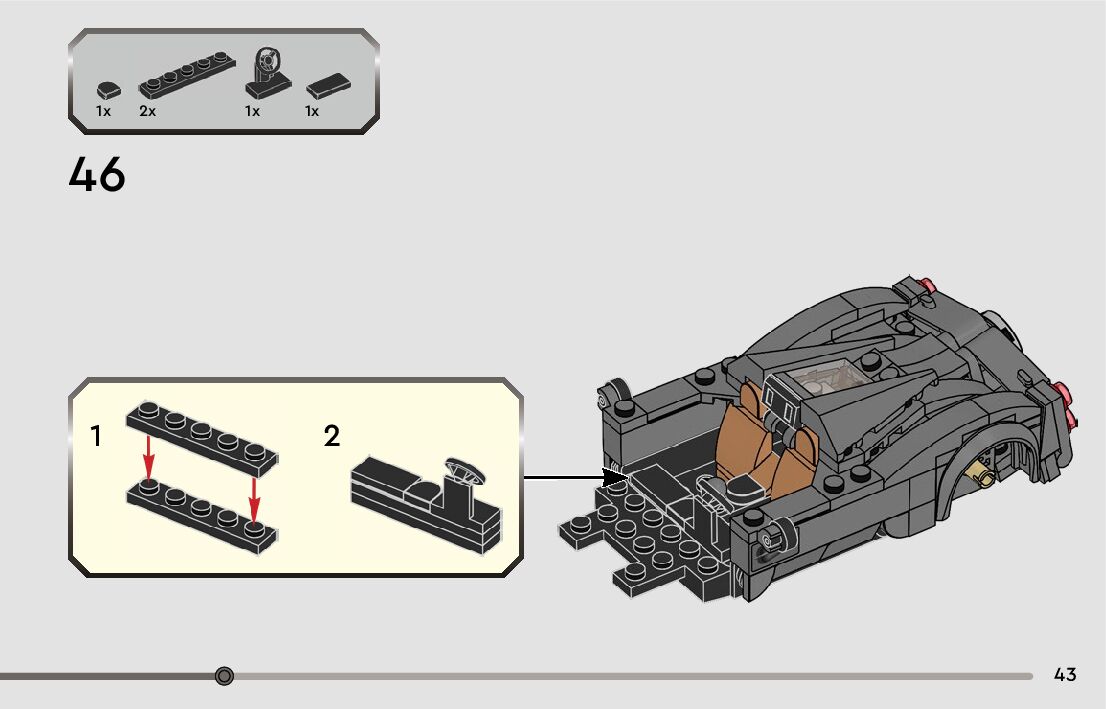 1x 2x 1x 1x

46

1

2

43