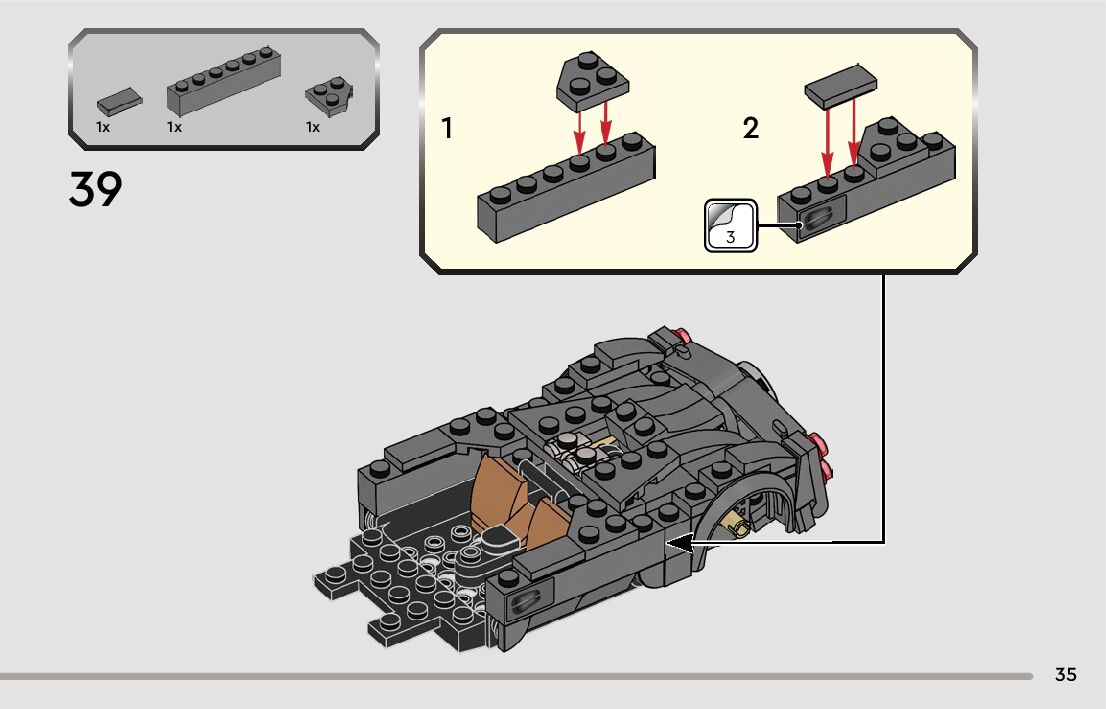 1x 1x 1x

39

1

2

3

35