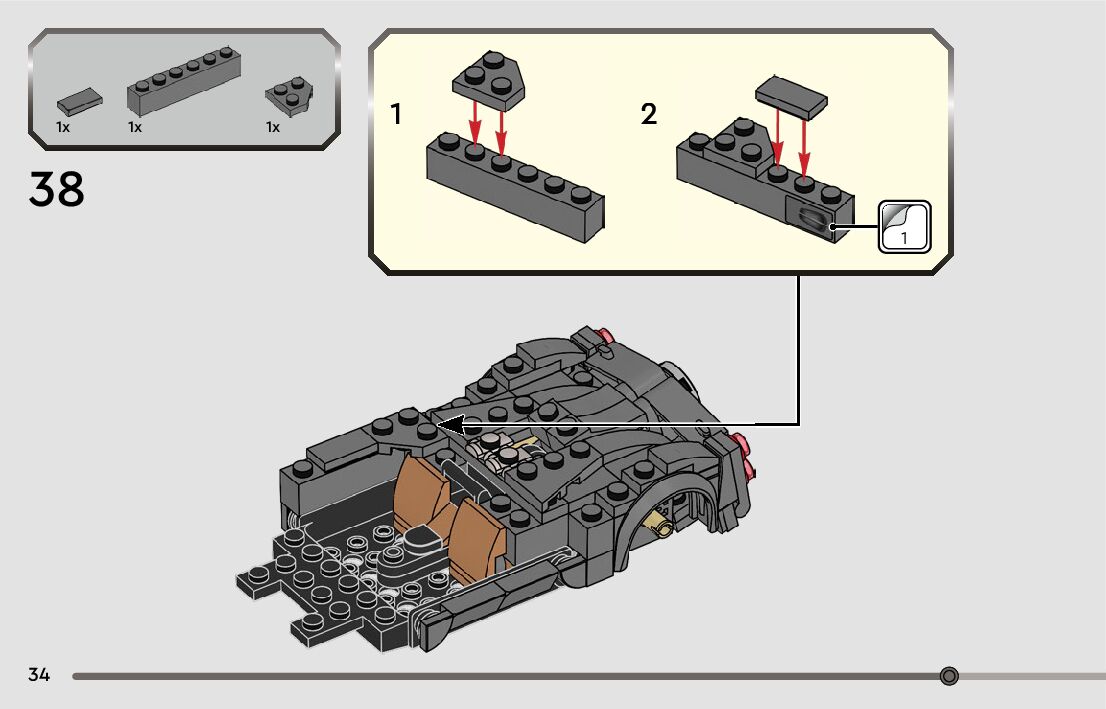 1x 1x 1x

38

1

2

1

34