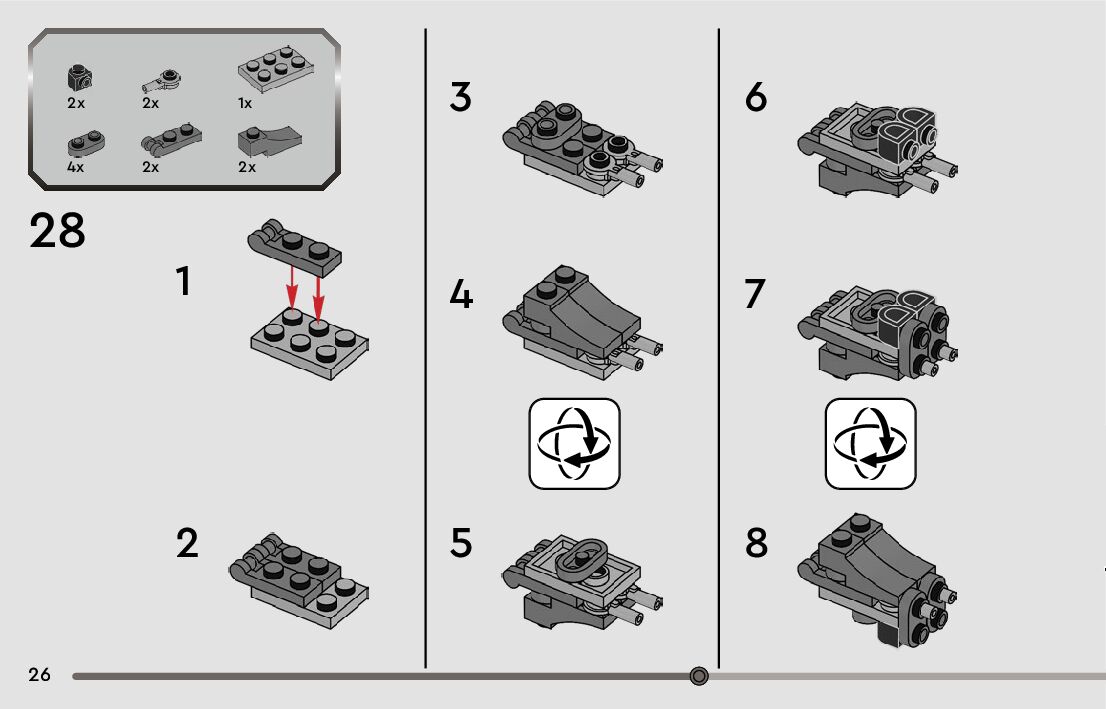 2x
2x
1x
4x
2x
2x

28

1

2

3

4

5

6

7

8

26