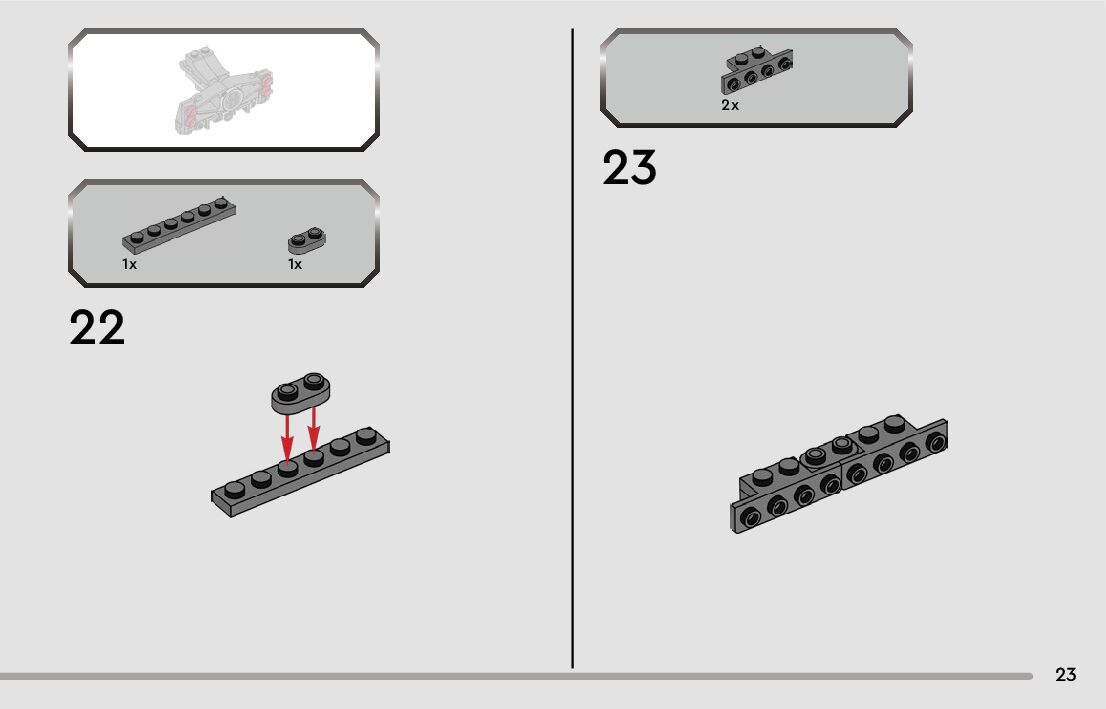 1x

1x

22

2x

23

23