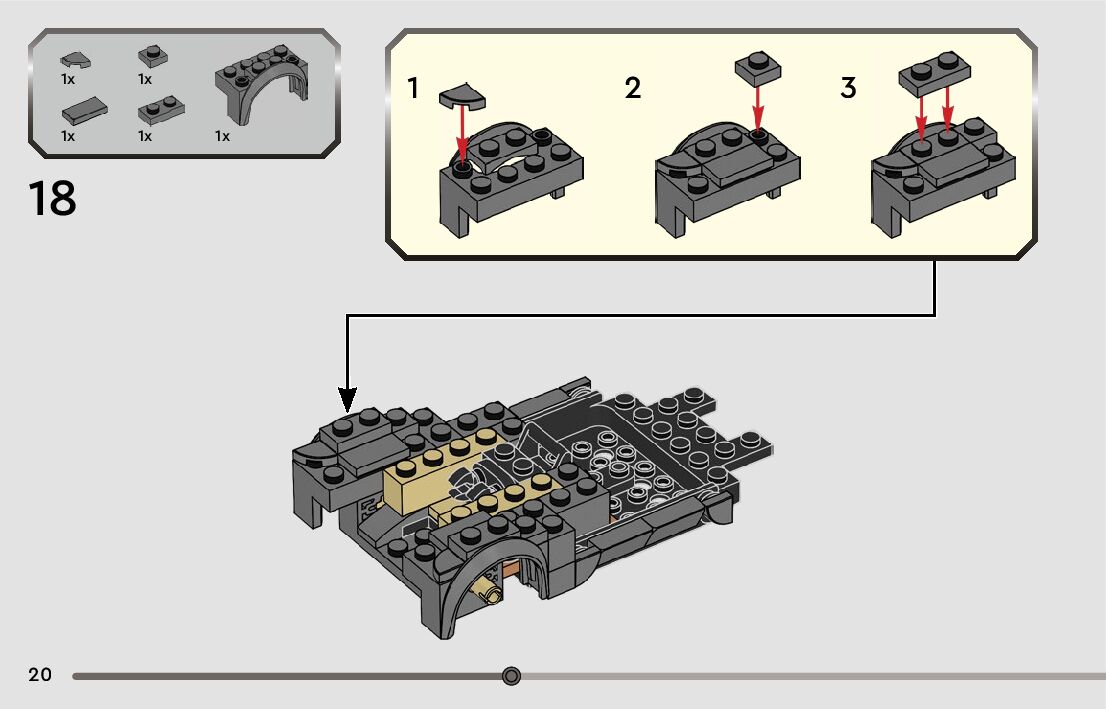 1x
1x
1x
1x
1x

18

1
2
3

20