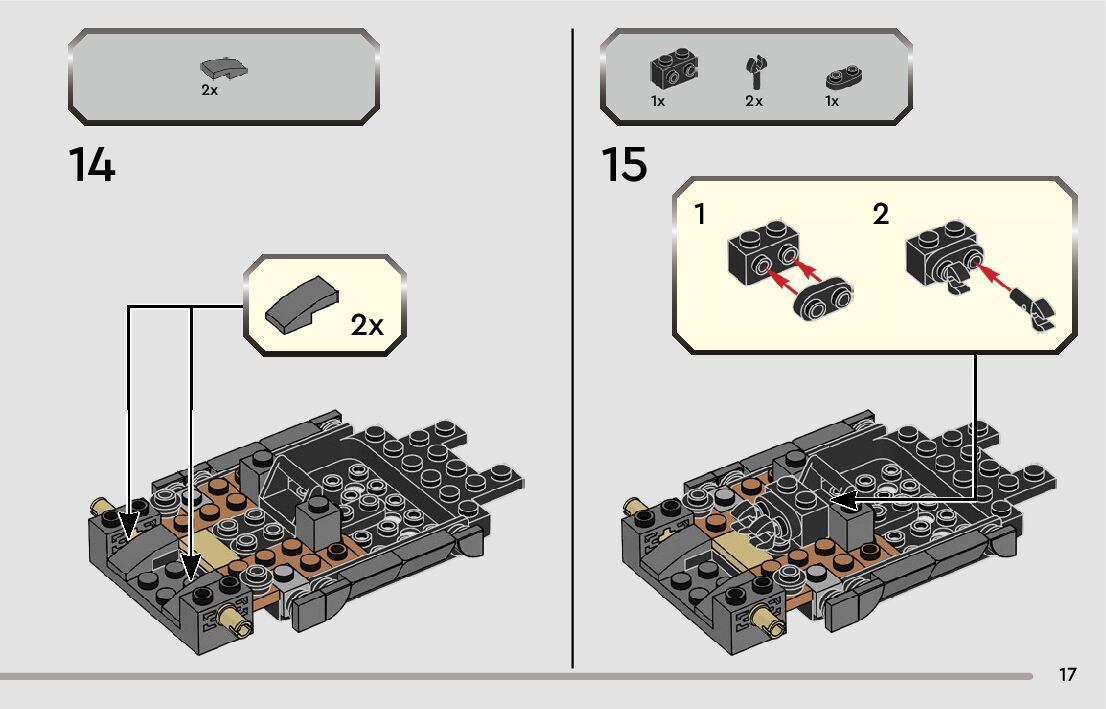 2x

14

2x

1x 2x 1x

15

1

2

17