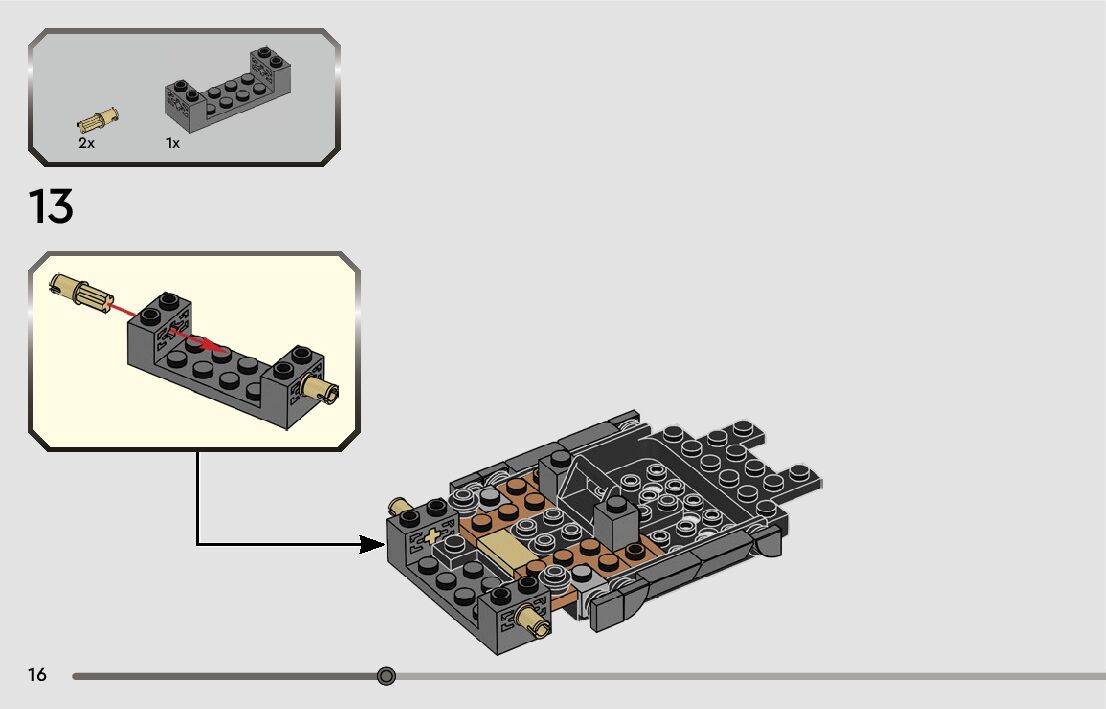 2x
1x

13

16