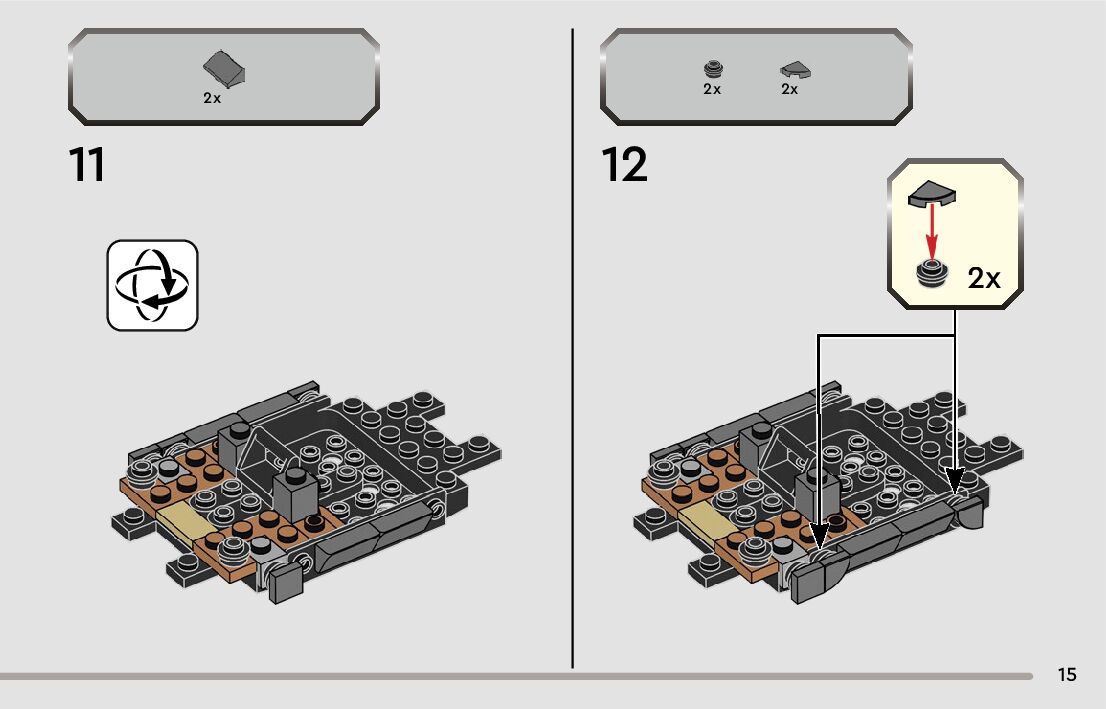 2x

11

2x 2x

12

2x

15