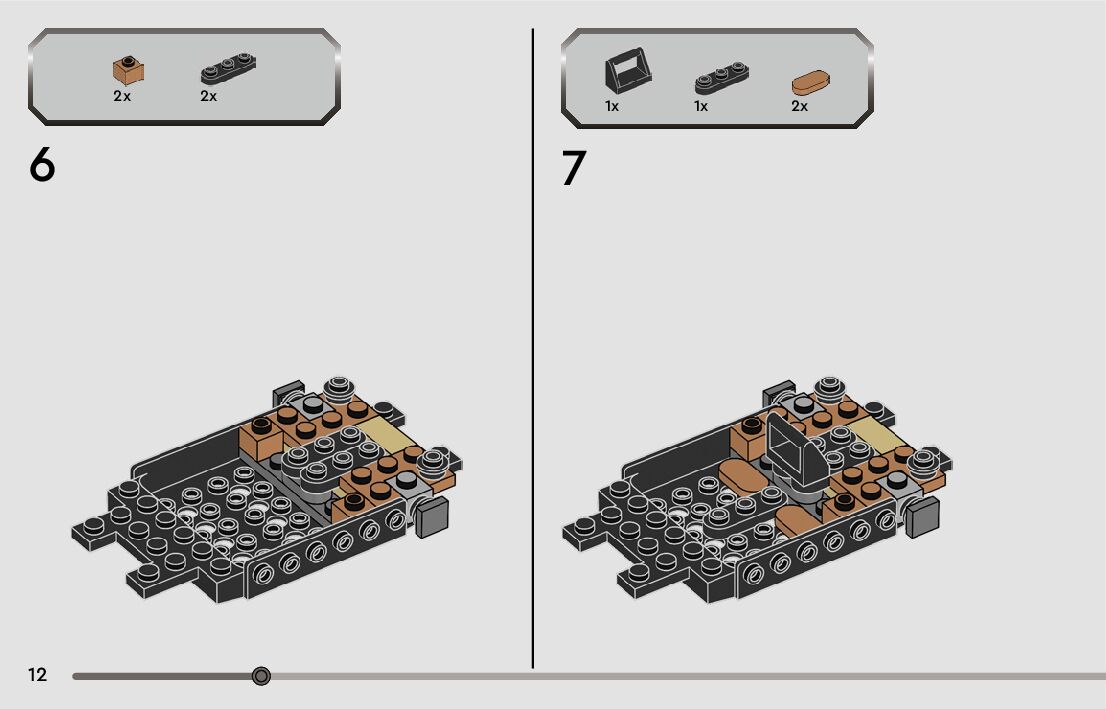 2x 2x

6

1x 1x 2x

7

12