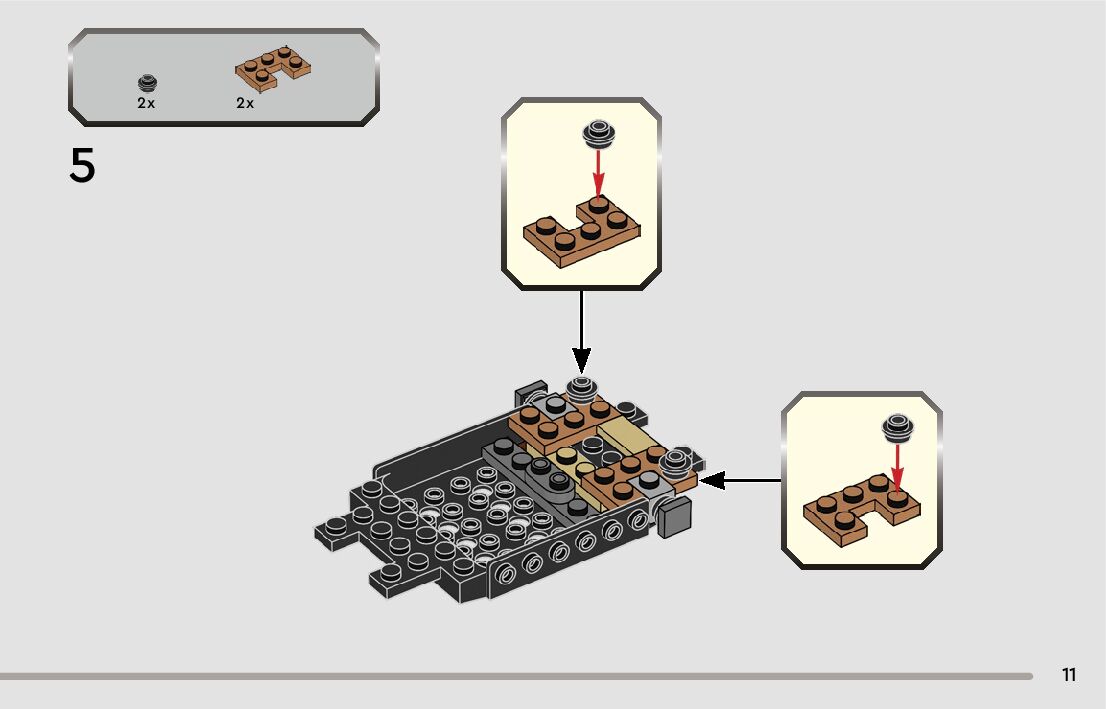 2x 2x

5

11