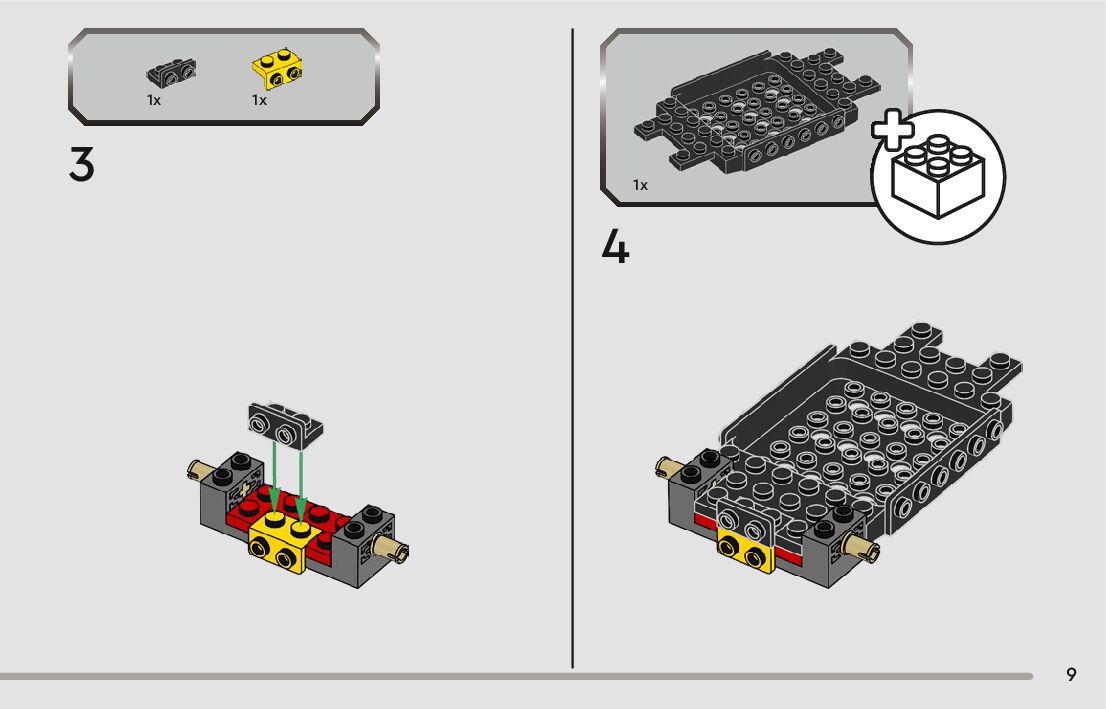 1x 1x

3

1x

4

9