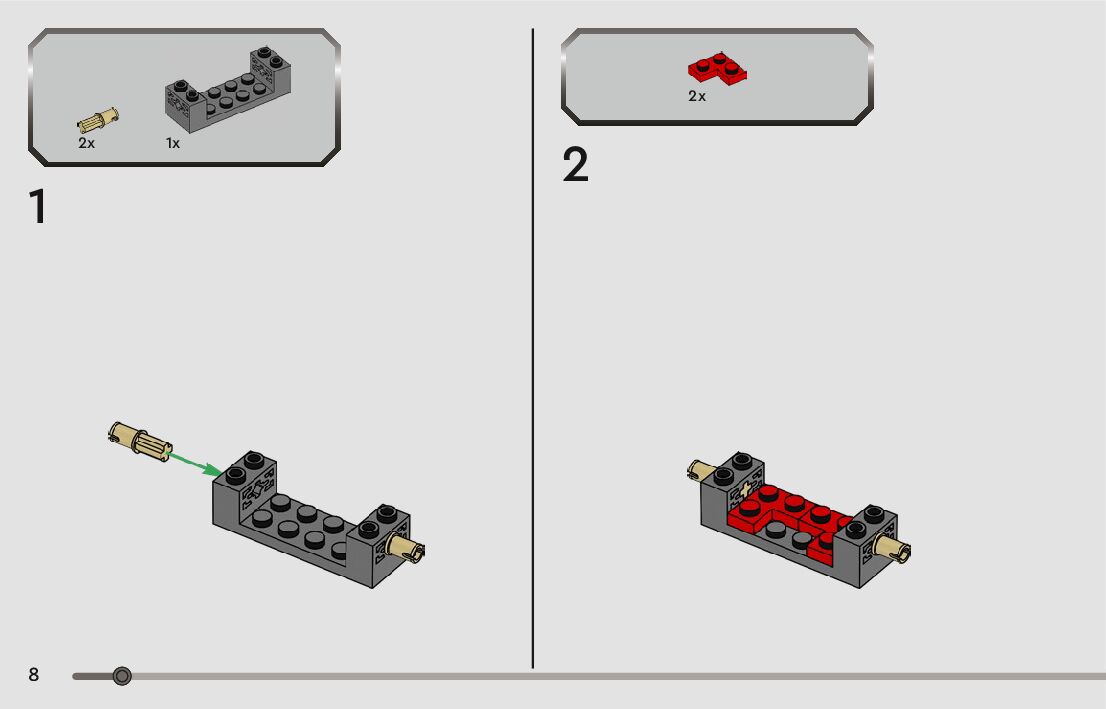 2x

1x

1

2x

2

8