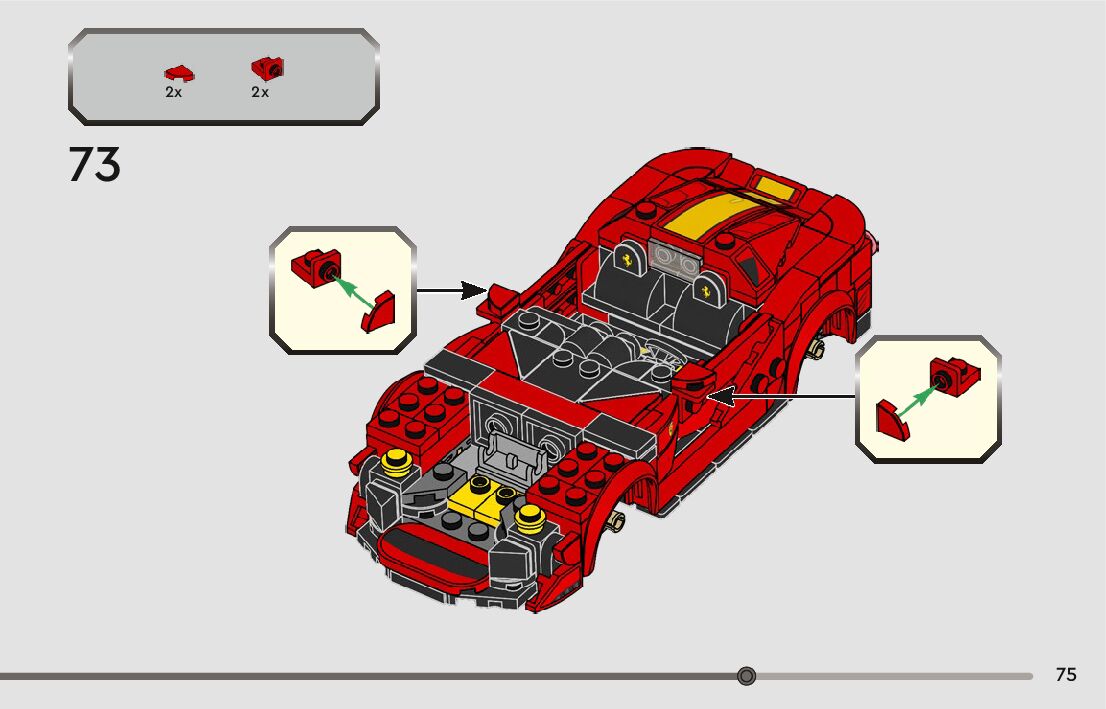 2x 2x

73

75