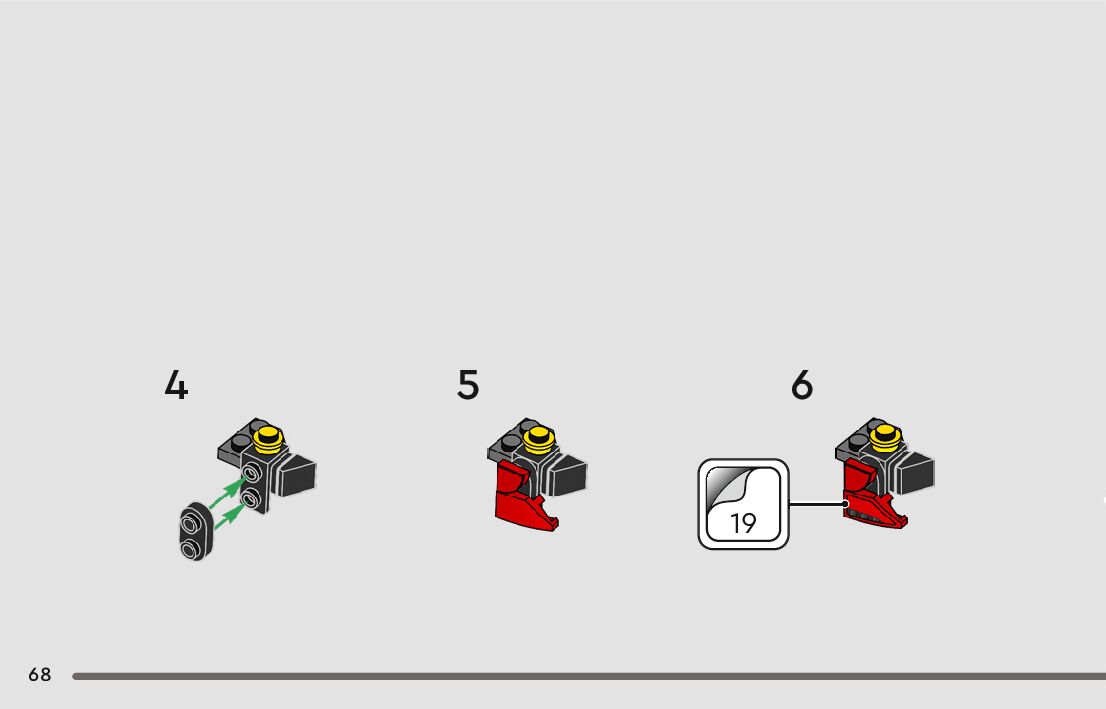 4

5

6

19

68