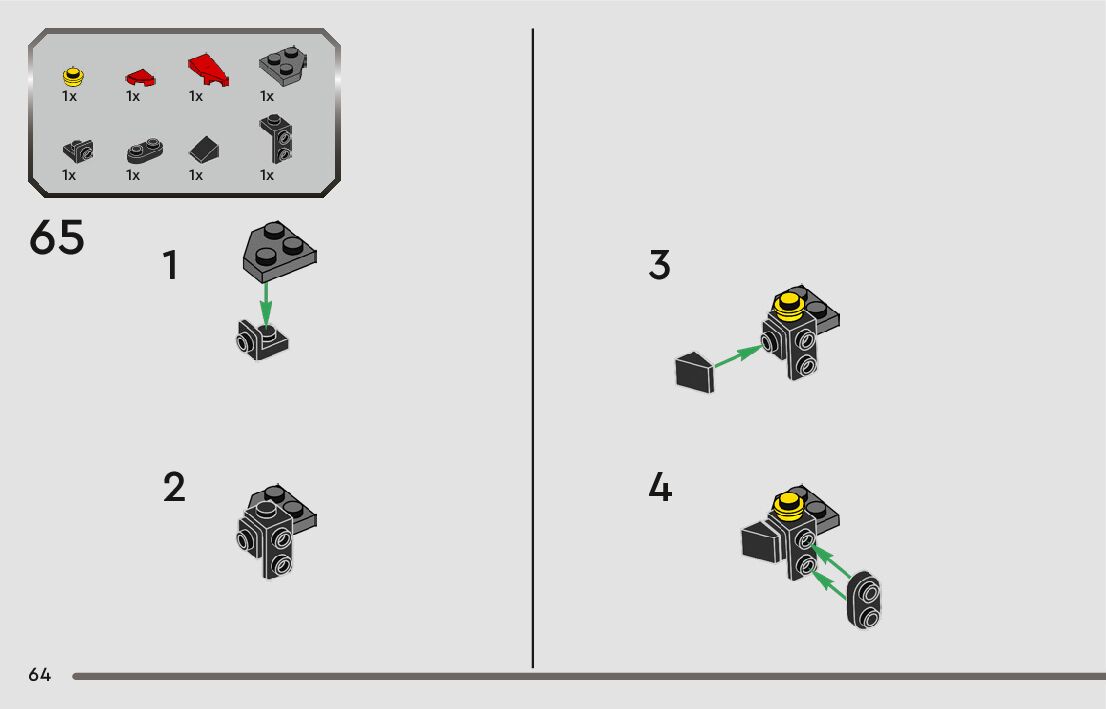 1x 1x 1x 1x

1x 1x 1x 1x

65

1

2

3

4

64