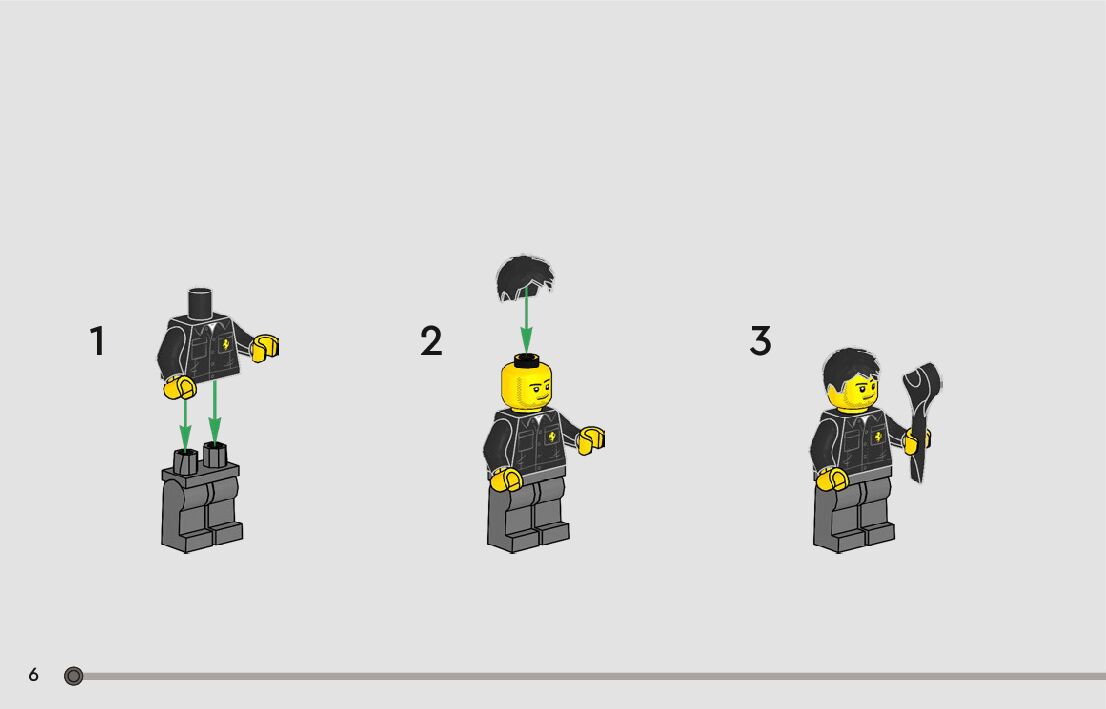 1

2

3

6