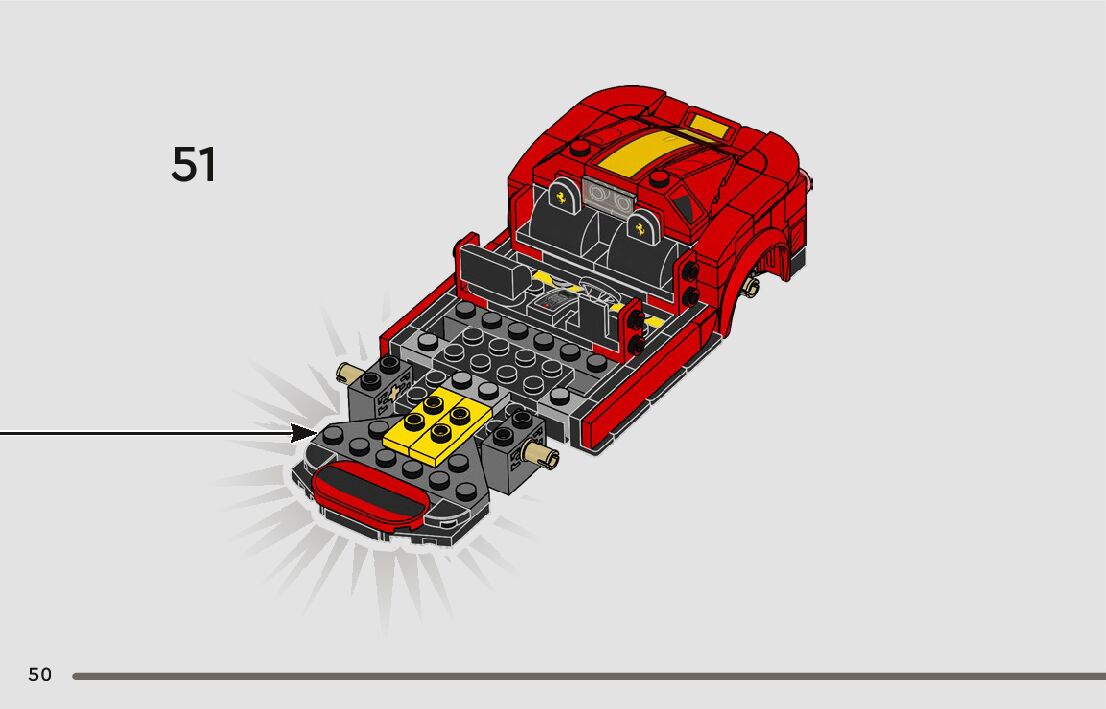 51

50