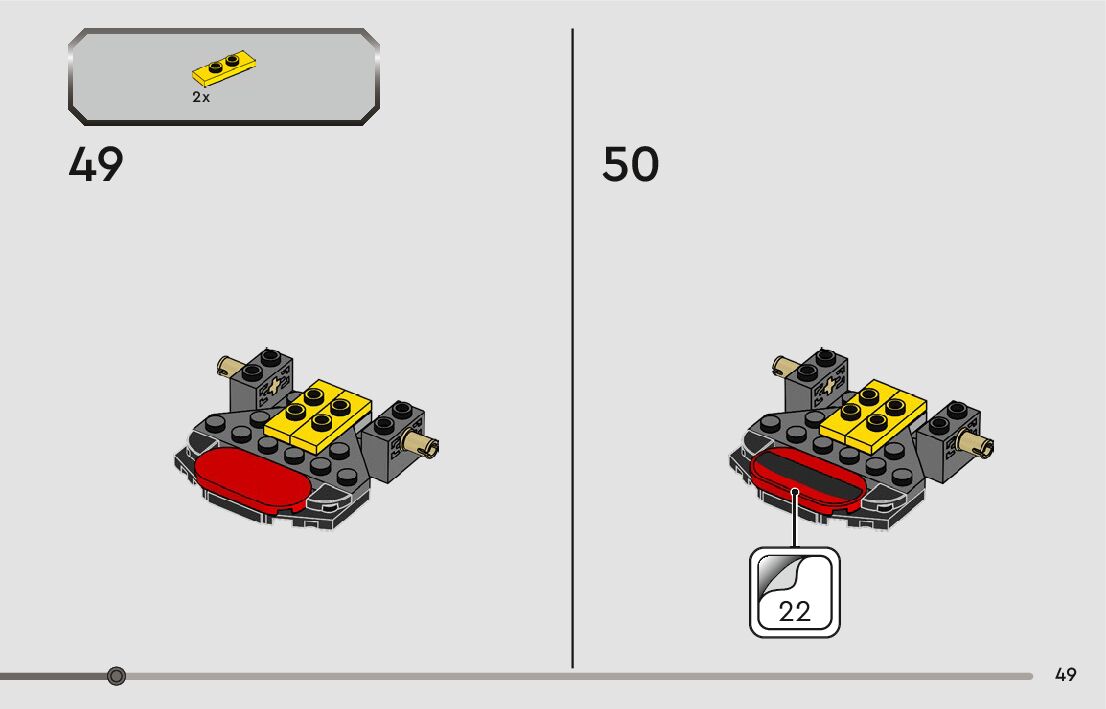 2x

49

50

22

49