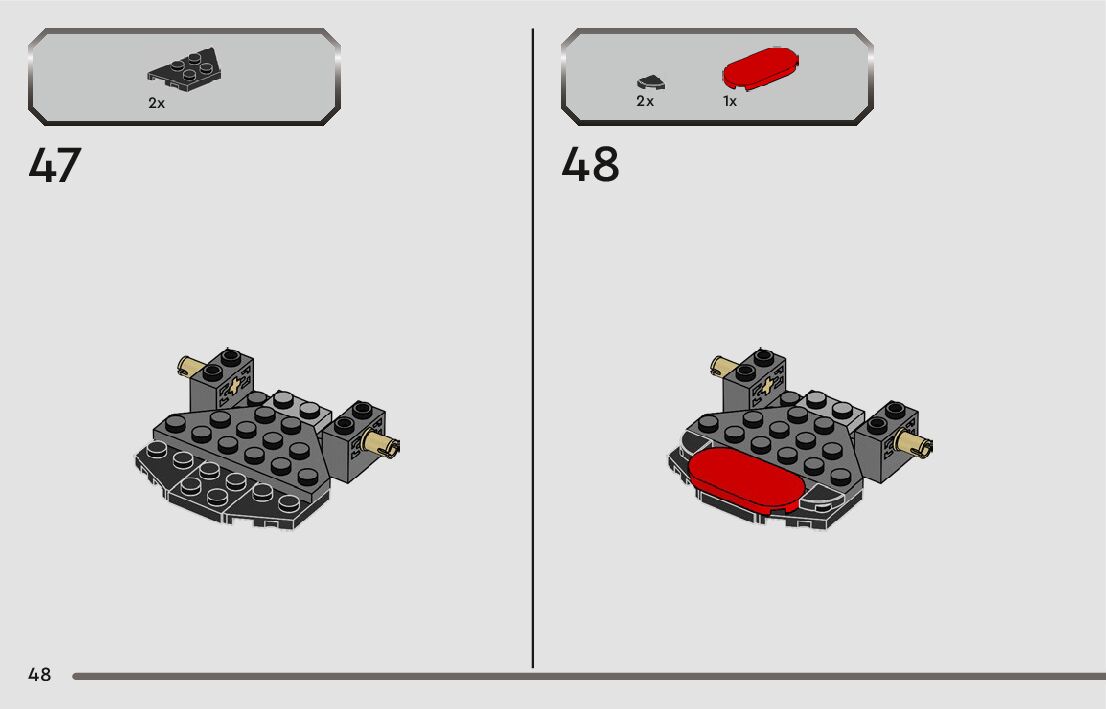 2x

47

2x 1x

48

48