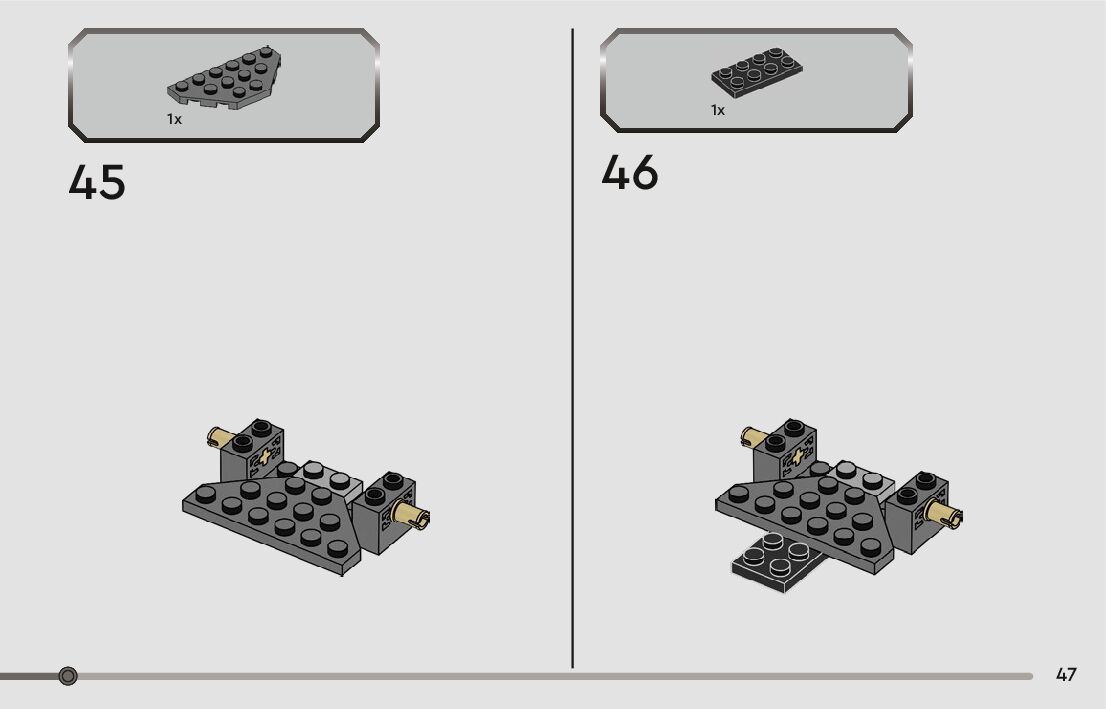 1x

45

1x

46

47