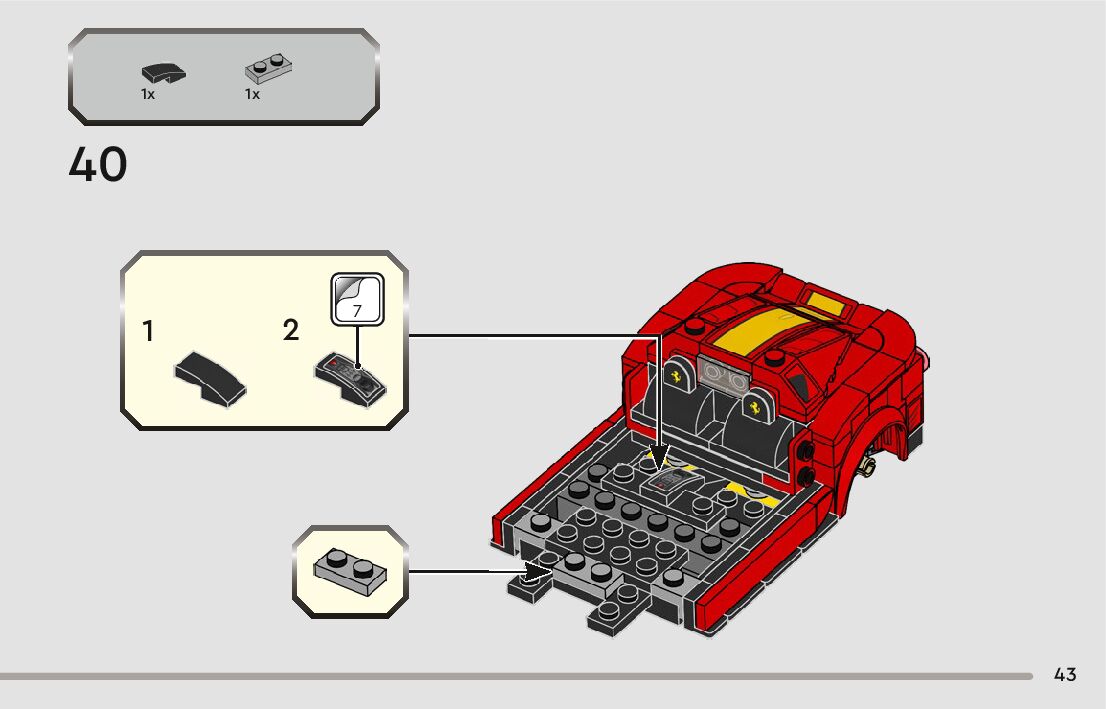 1x
1x

40

1
2
7

43