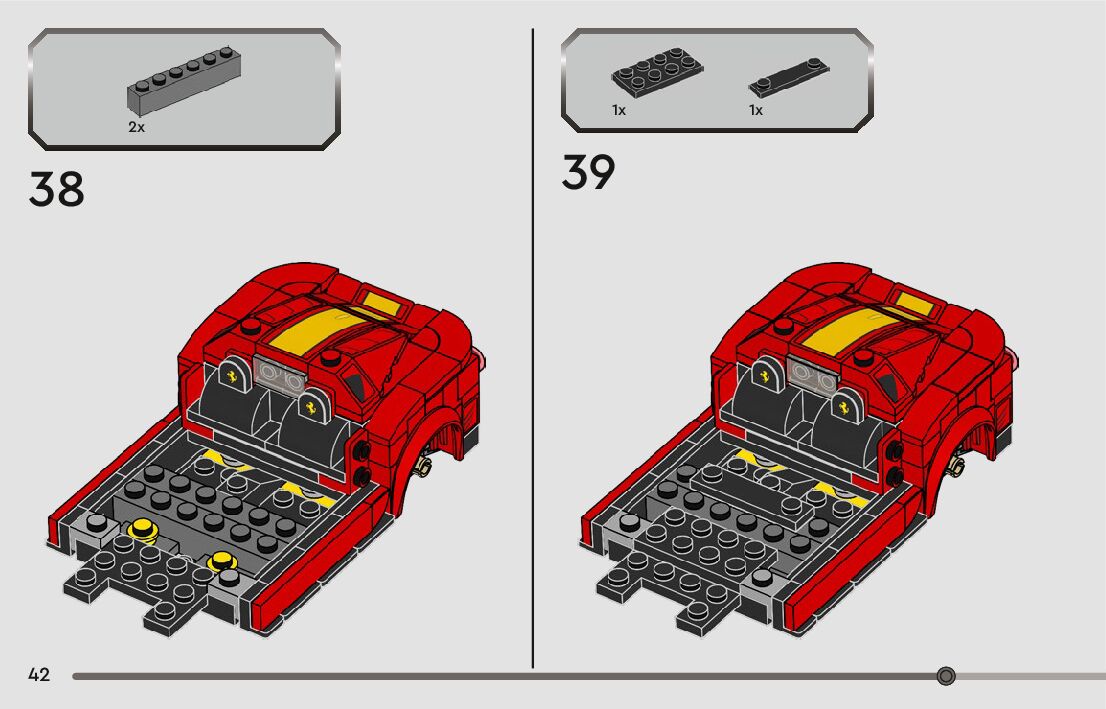 2x

38

1x

1x

39

42