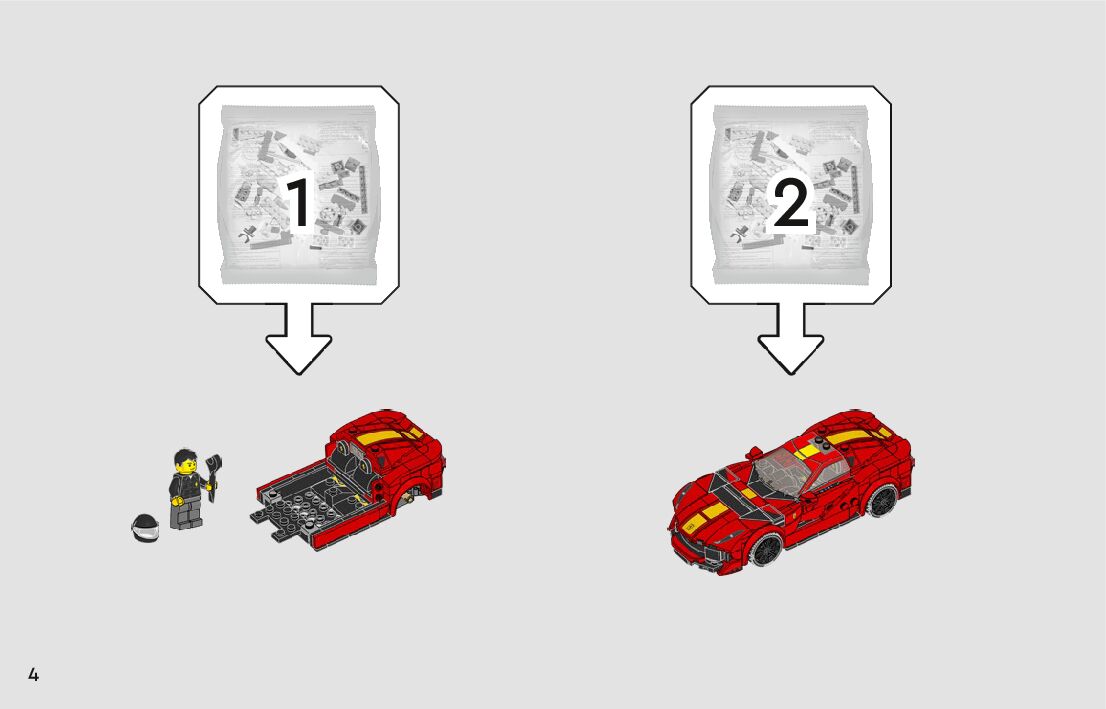 1

2

4