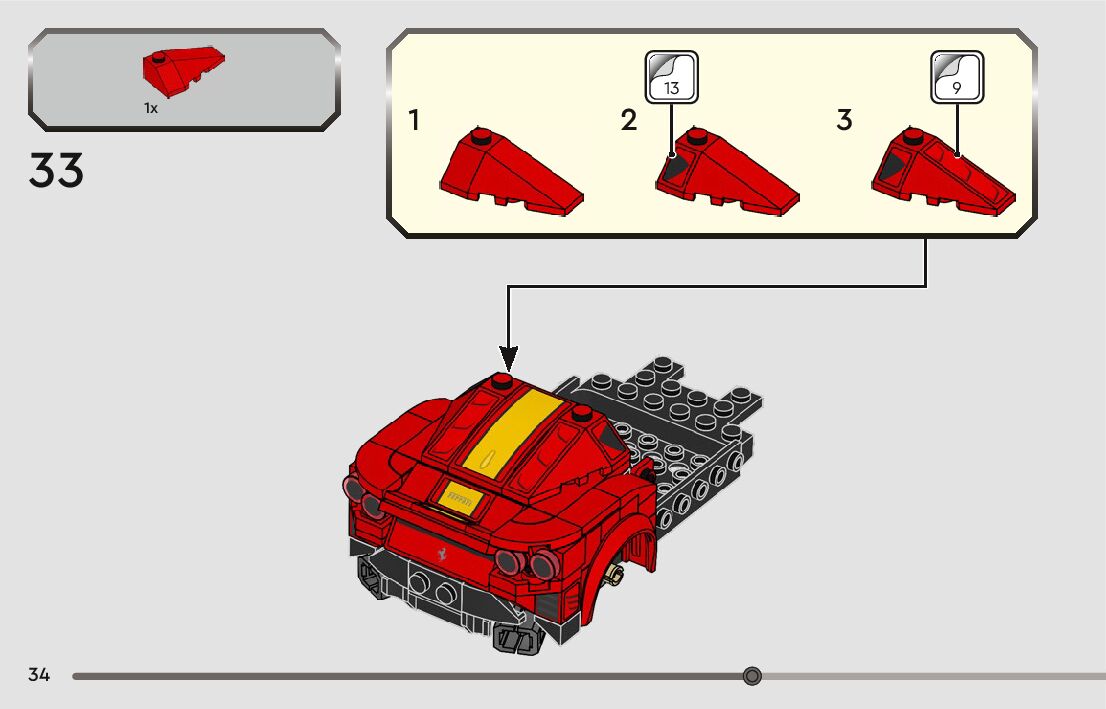 1x

33

1

2

13

3

9

34