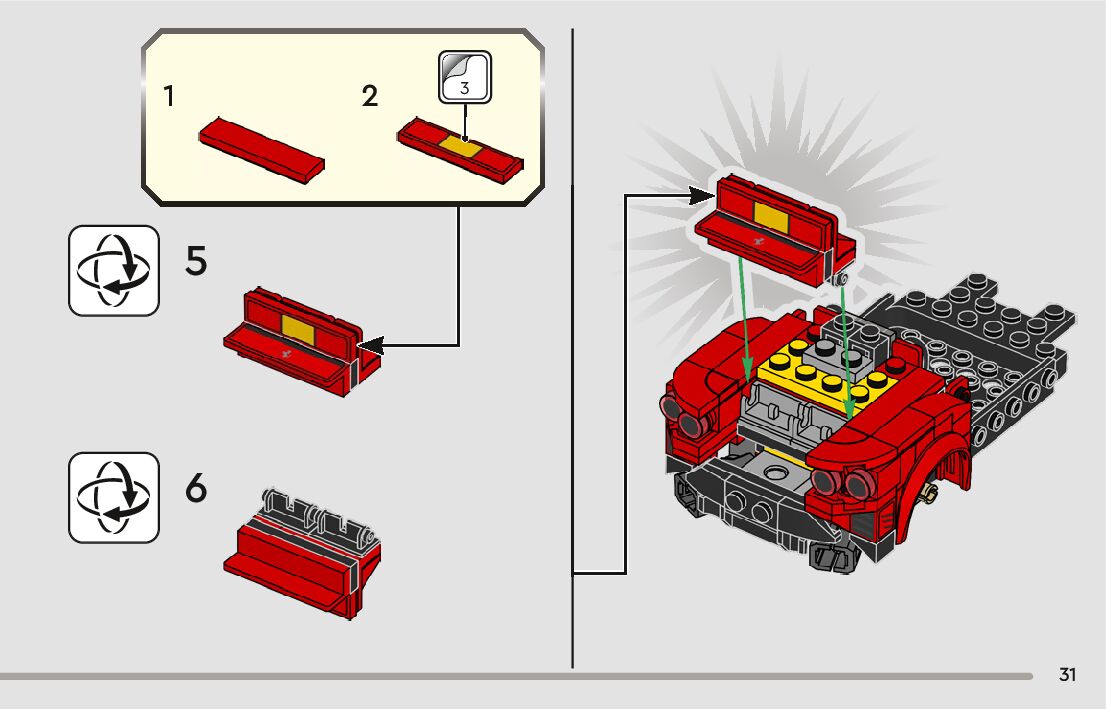 1
2
3
5
6
31