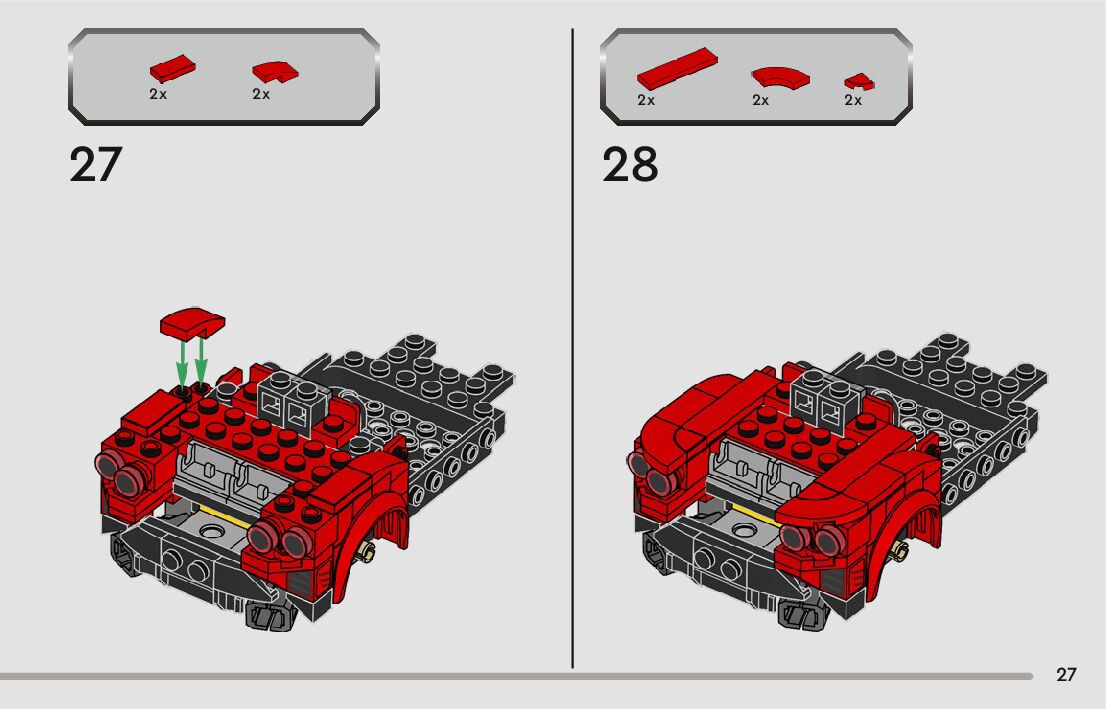 2x 2x

27

2x 2x 2x

28

27