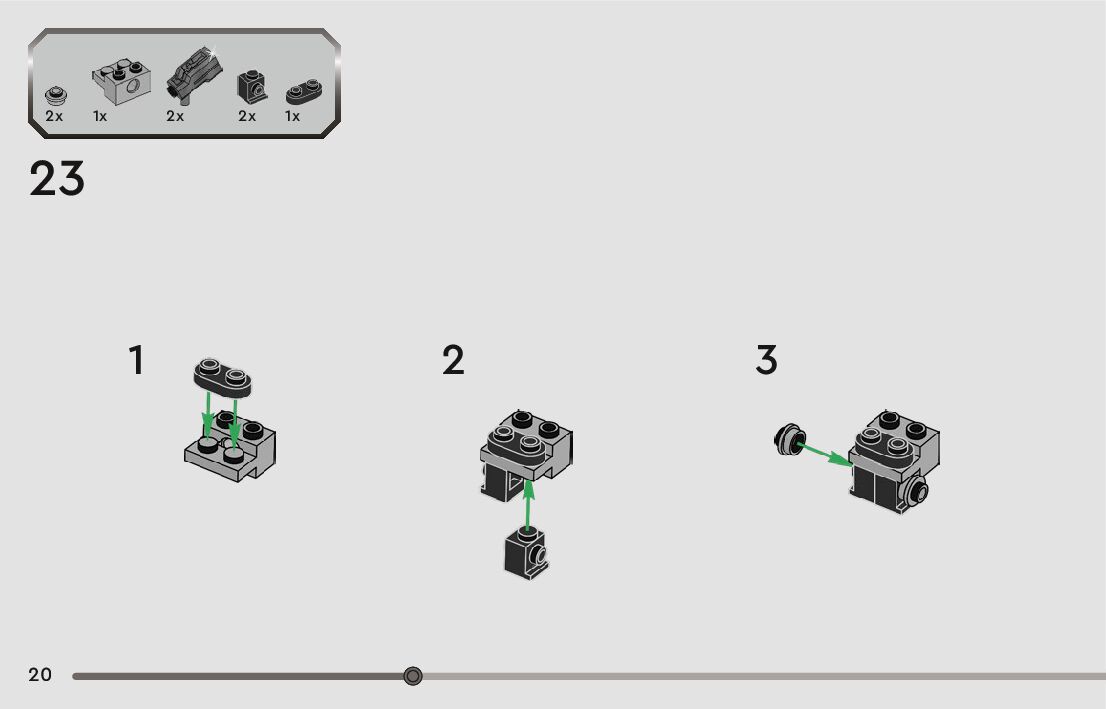 2x 1x 2x 2x 1x

23

1

2

3

20