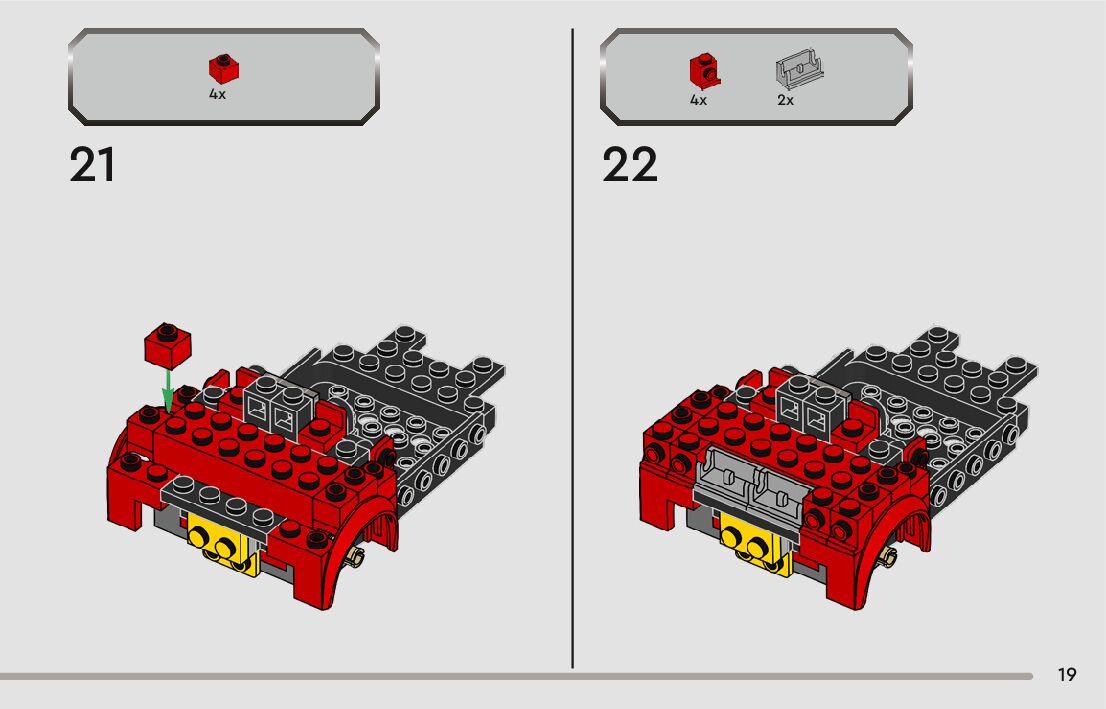 4x

21

4x 2x

22

19