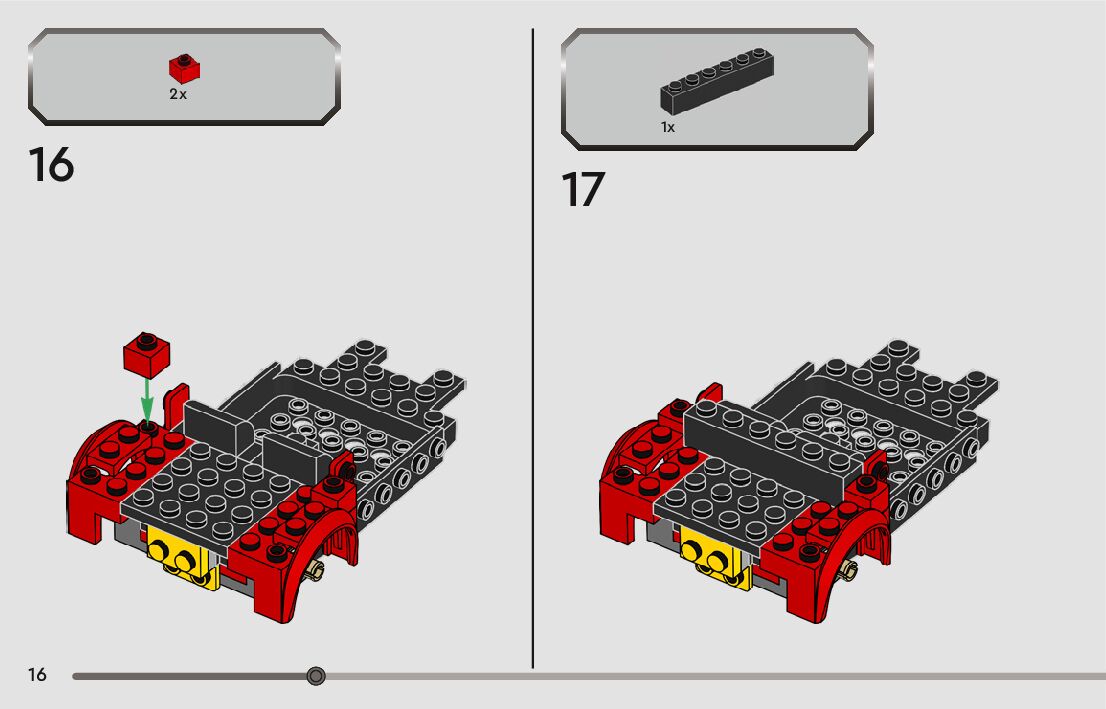 2x

16

1x

17

16