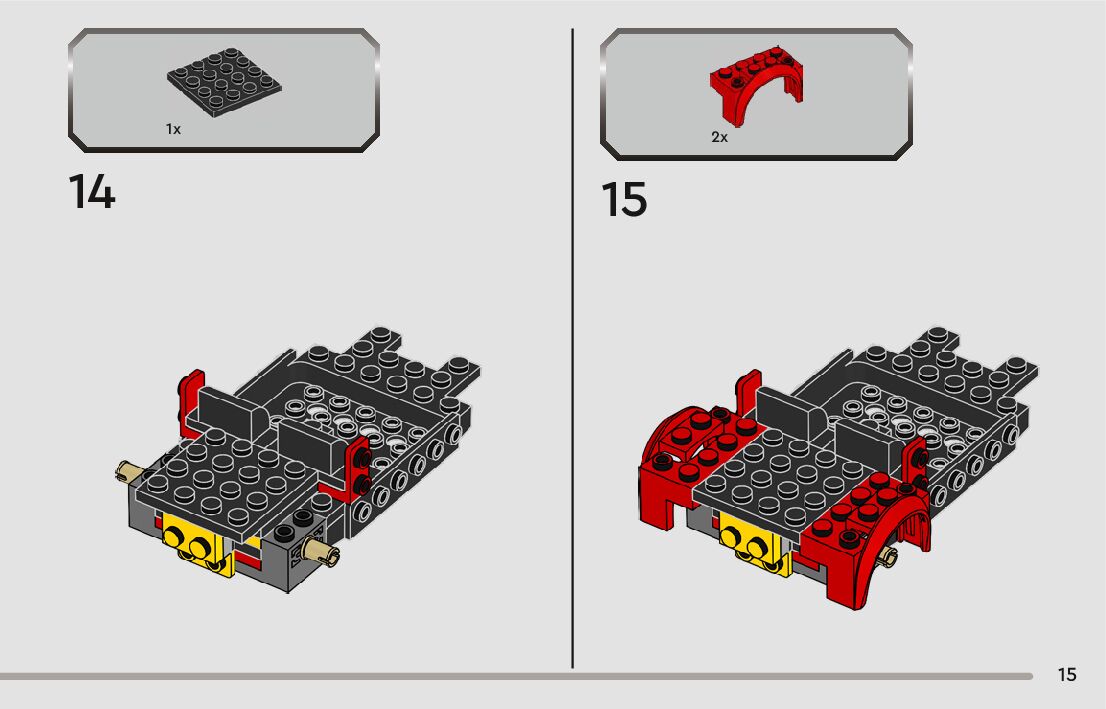 1x

14

2x

15

15