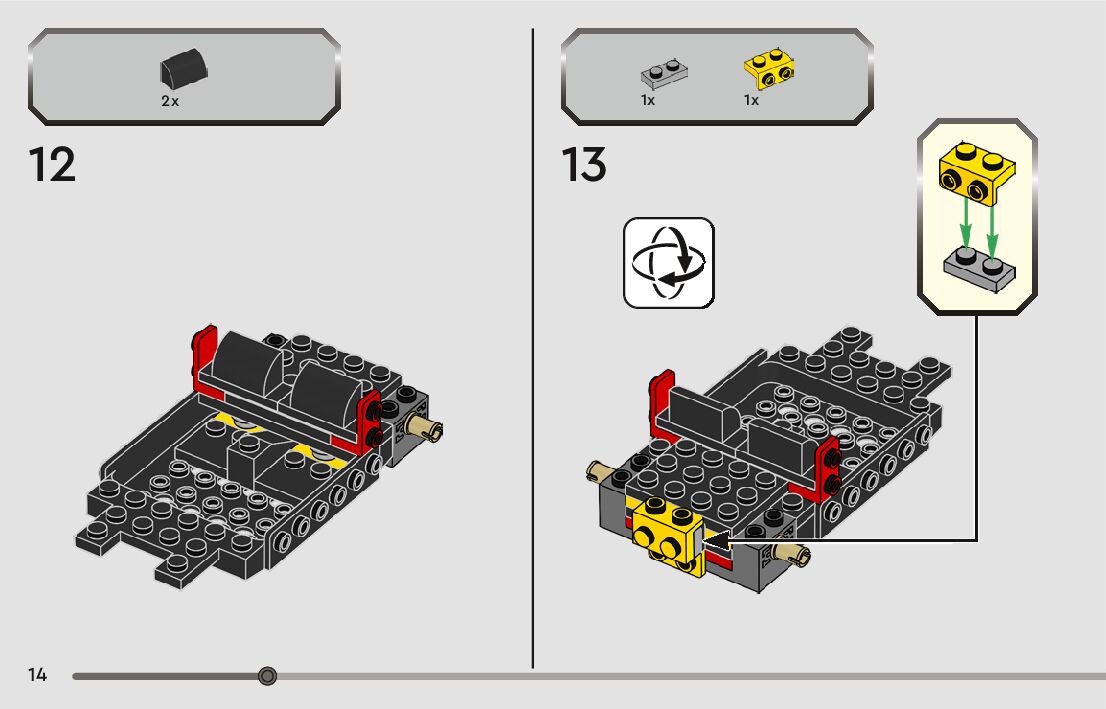 2x

12

1x 1x

13

14