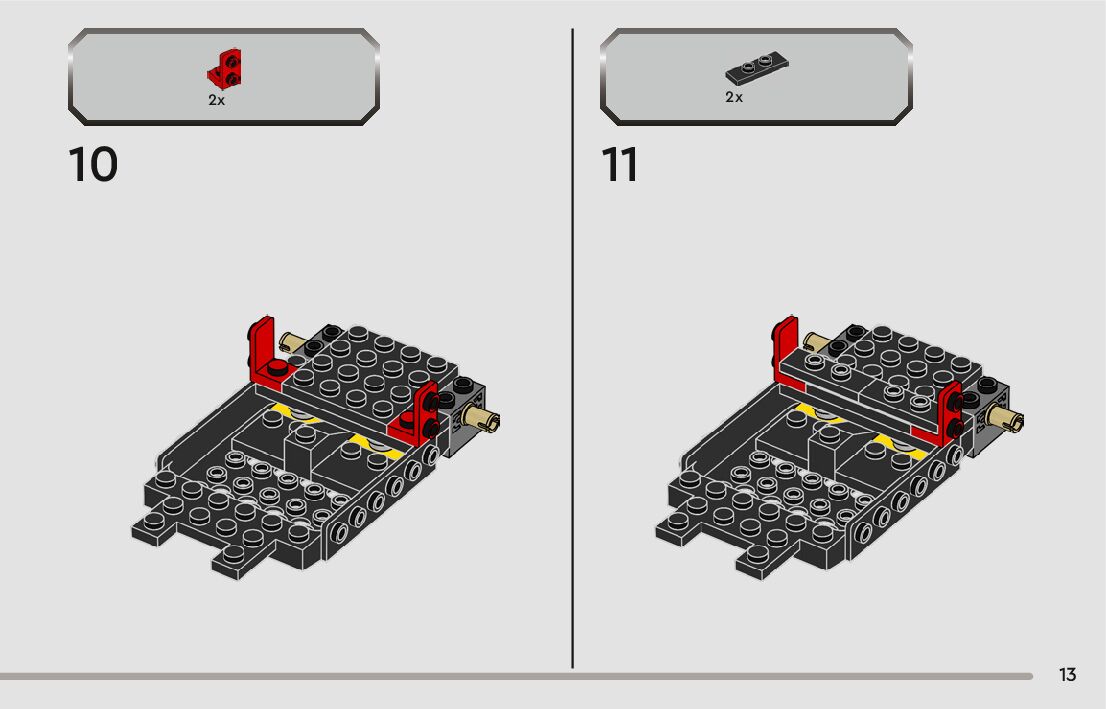 2x

10

2x

11

13