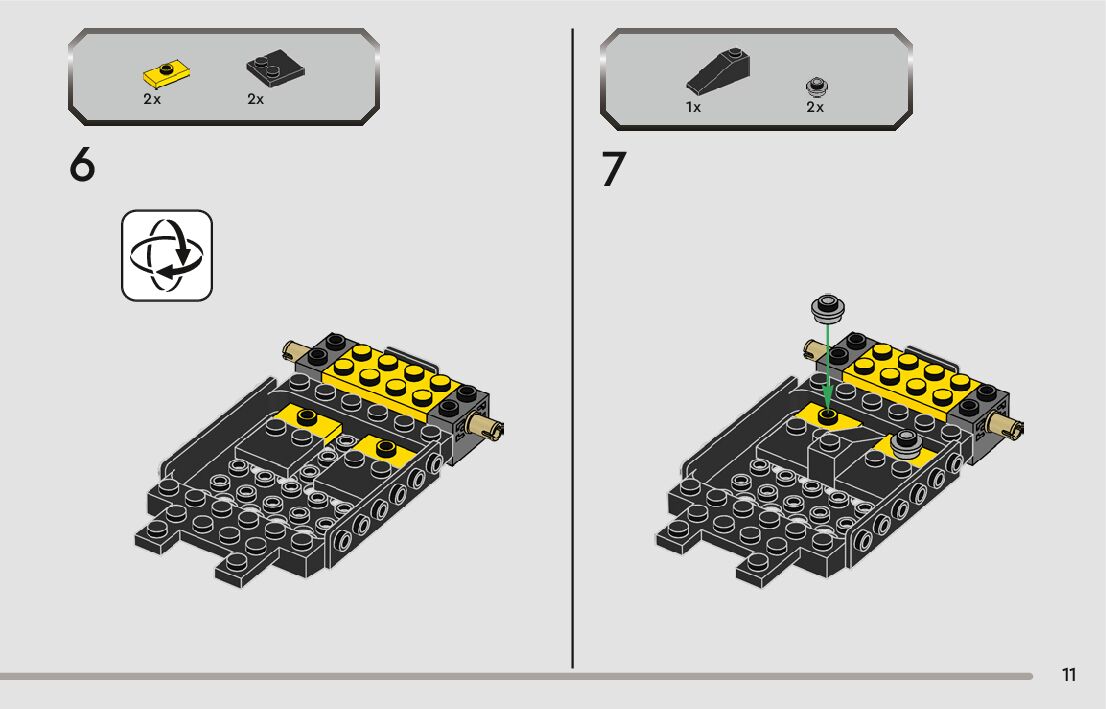 2x 2x

6

1x 2x

7

11