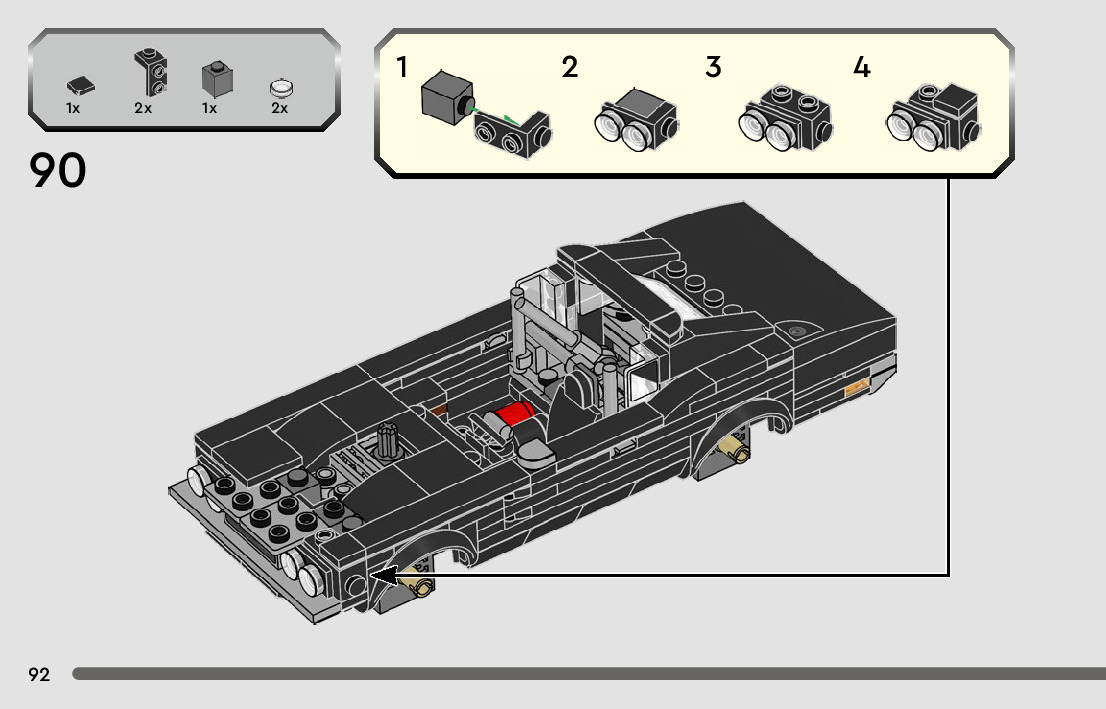 1x 2x 1x 2x

90

1 2 3 4

92