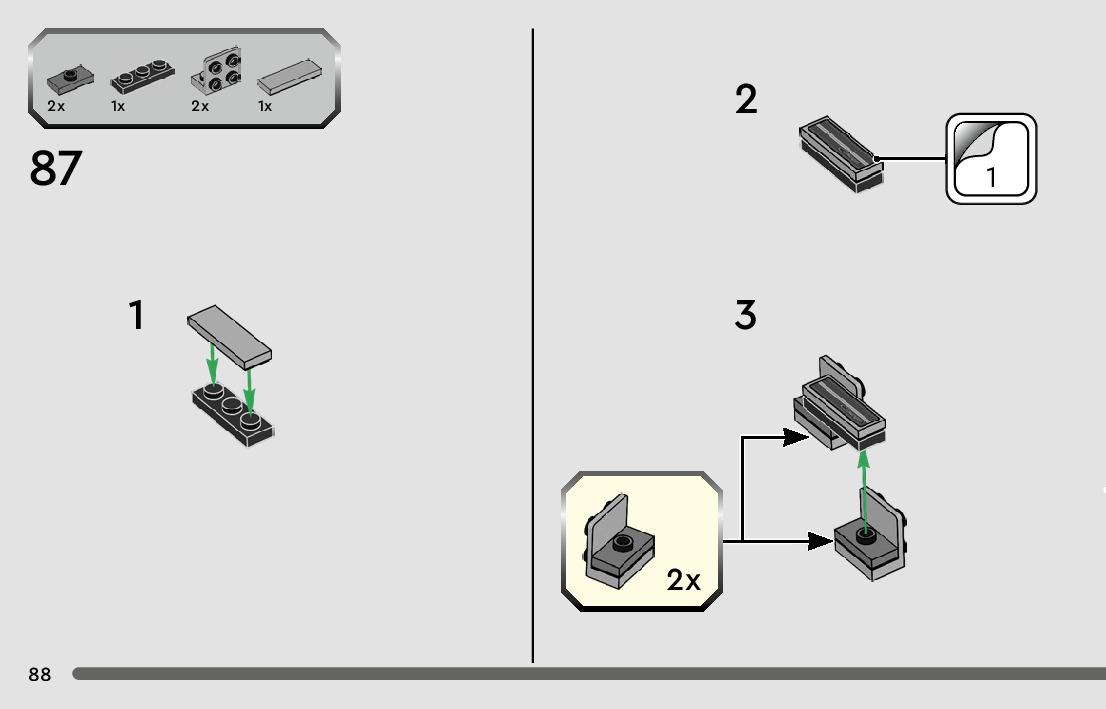 2x 1x 2x 1x

87

1

2

1

3

2x

88