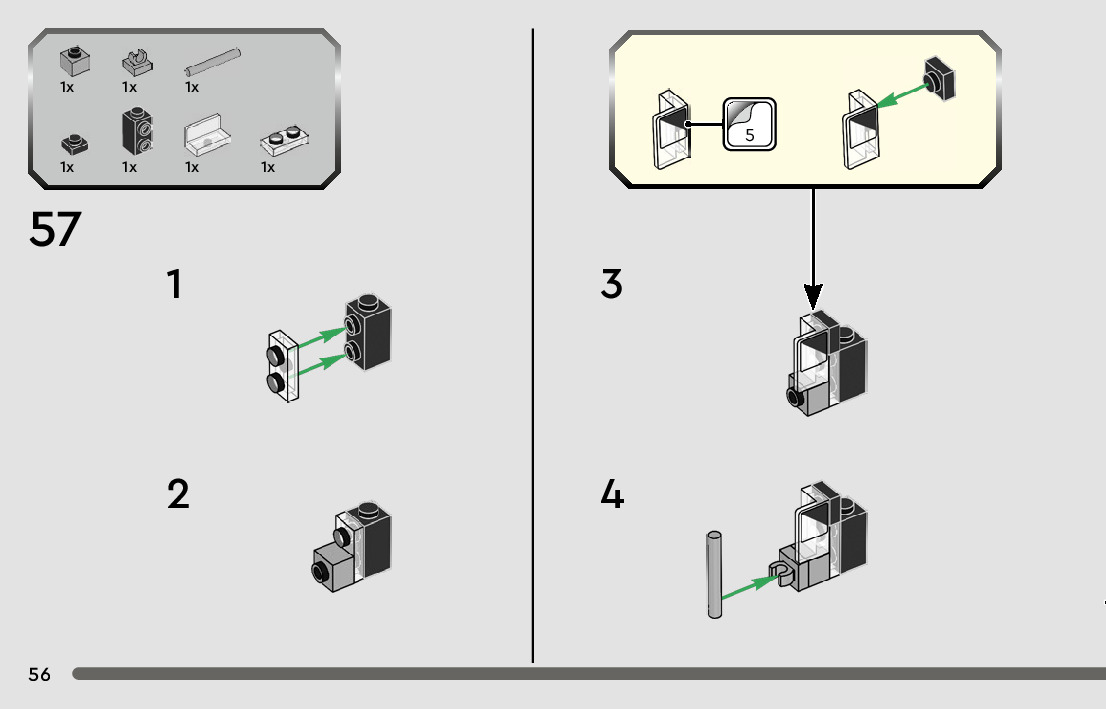 1x 1x 1x
1x 1x 1x 1x

57

1

2

5

3

4

56