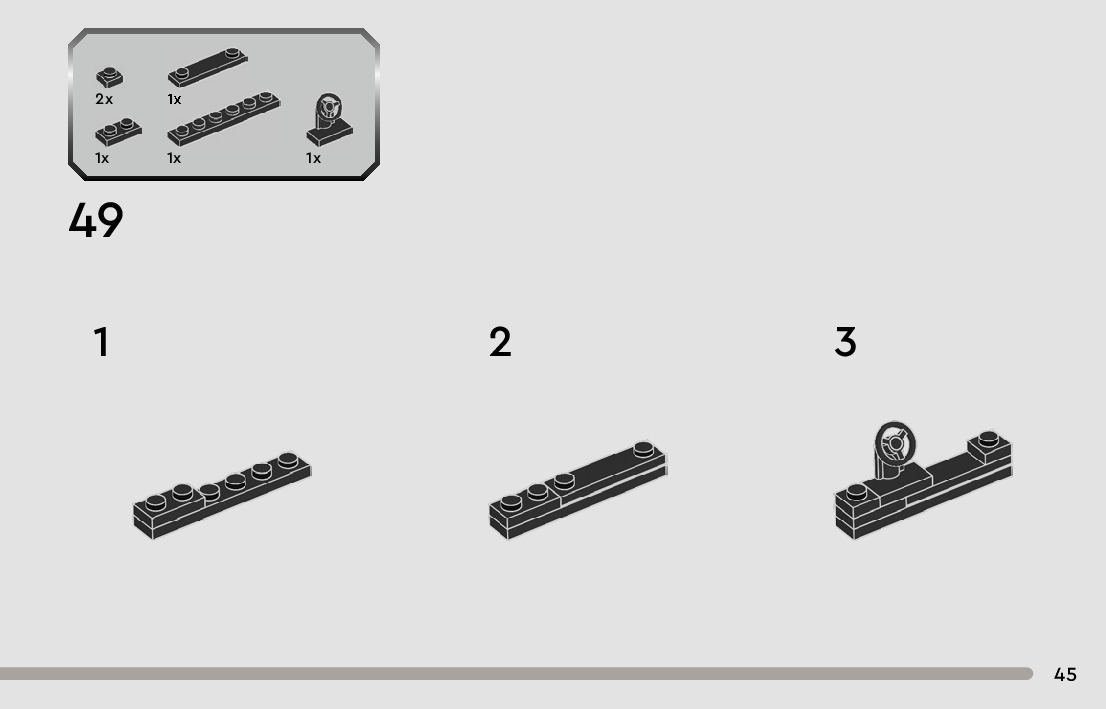 2x
1x
1x
1x
1x

49

1

2

3

45