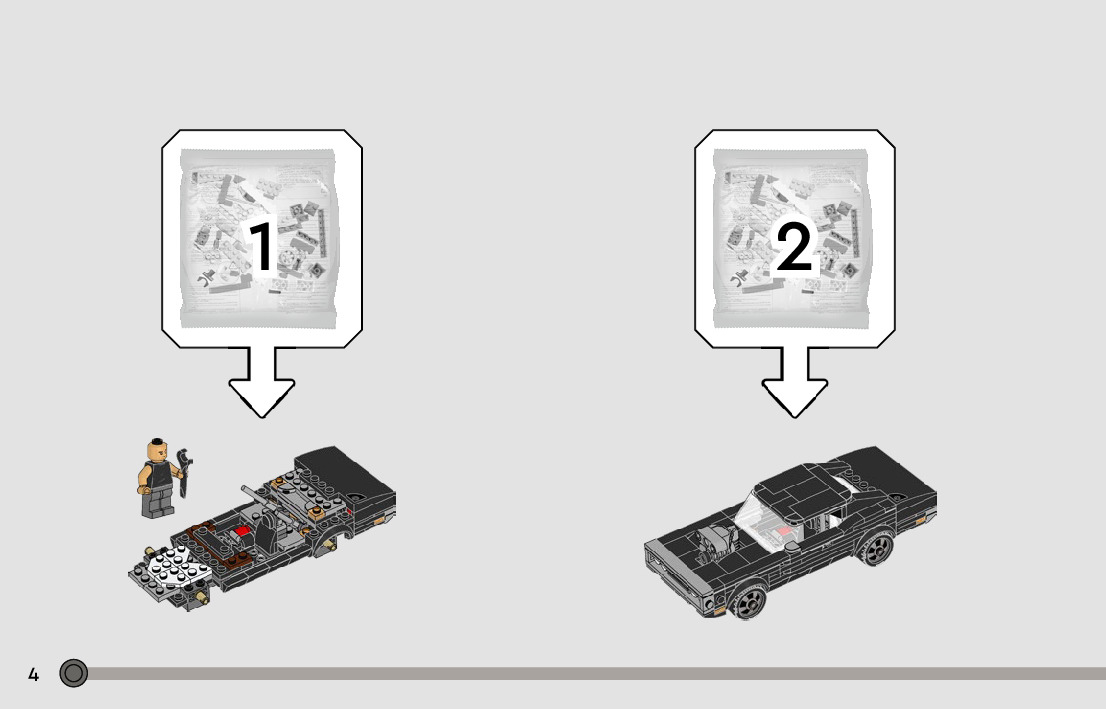 1

2

4