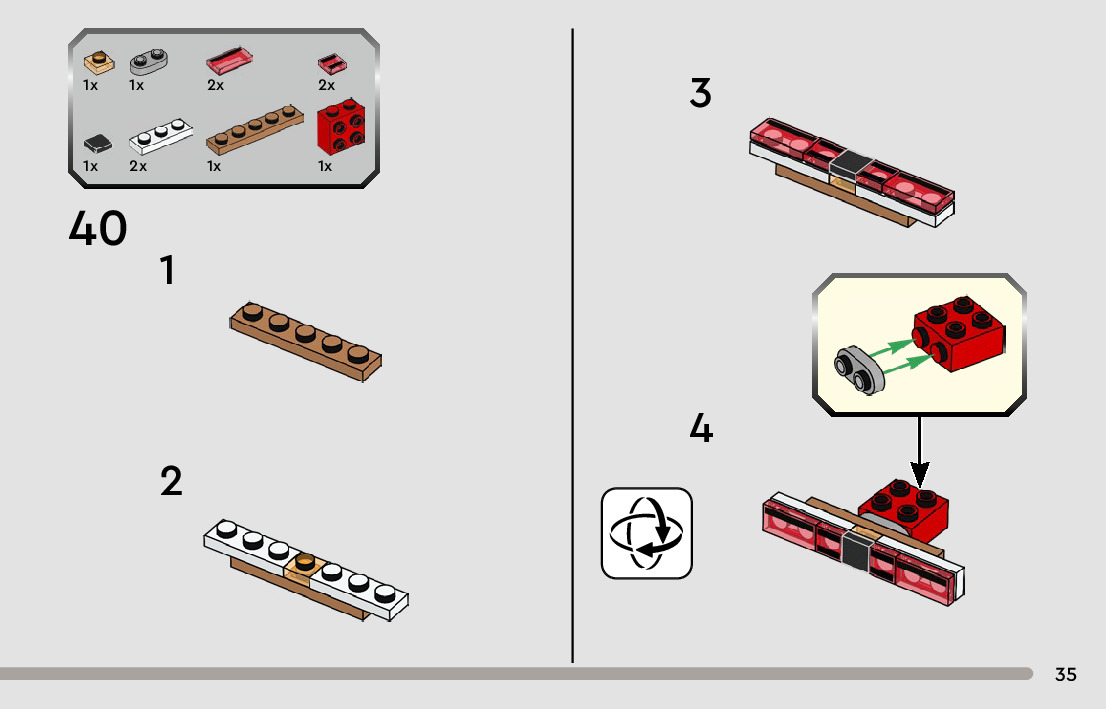 1x 1x 2x 2x

1x 2x 1x 1x

40

1

2

3

4

35