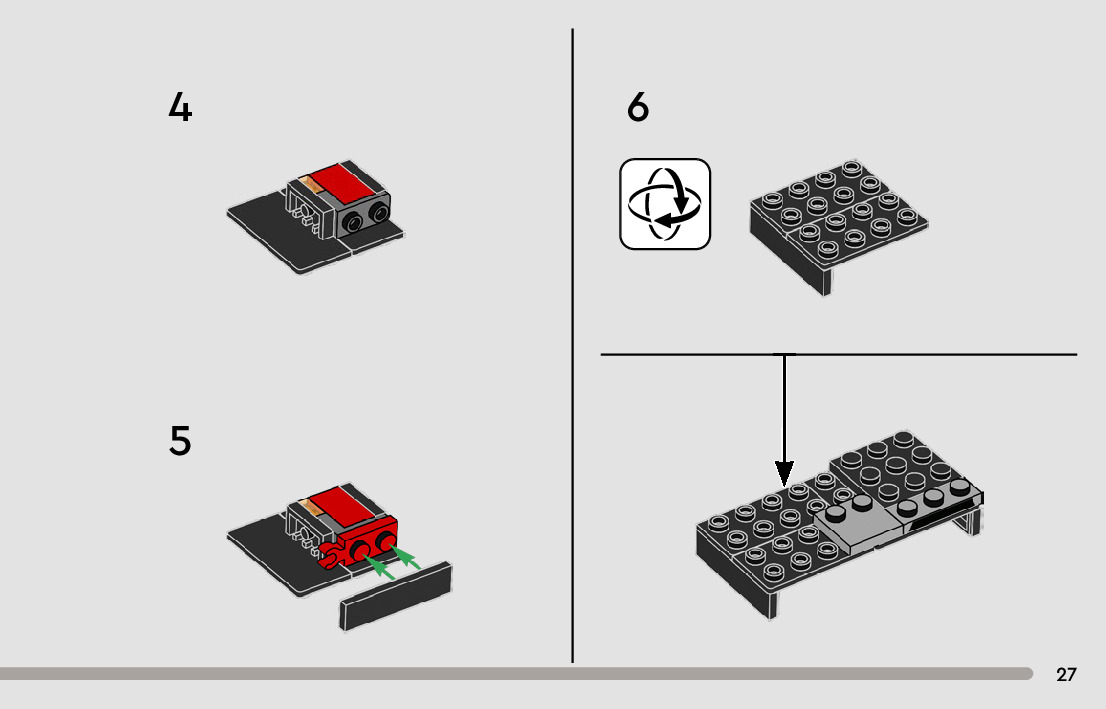 4

5

6

27