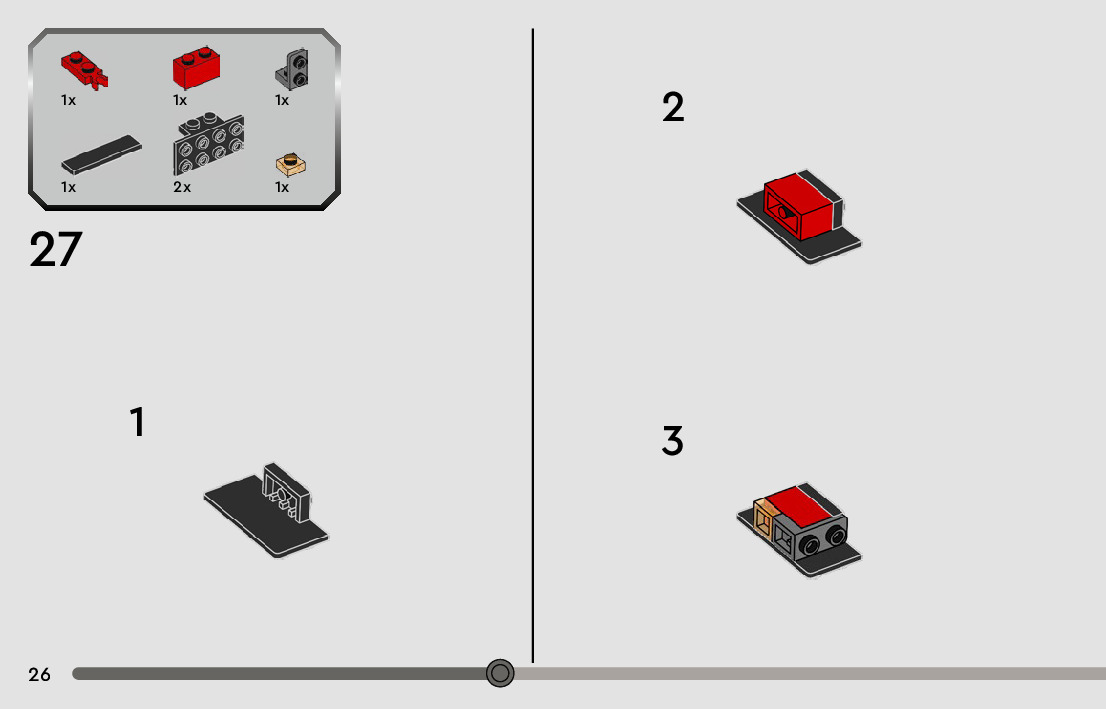 1x
1x
1x
1x
2x
1x

27

1

2

3

26